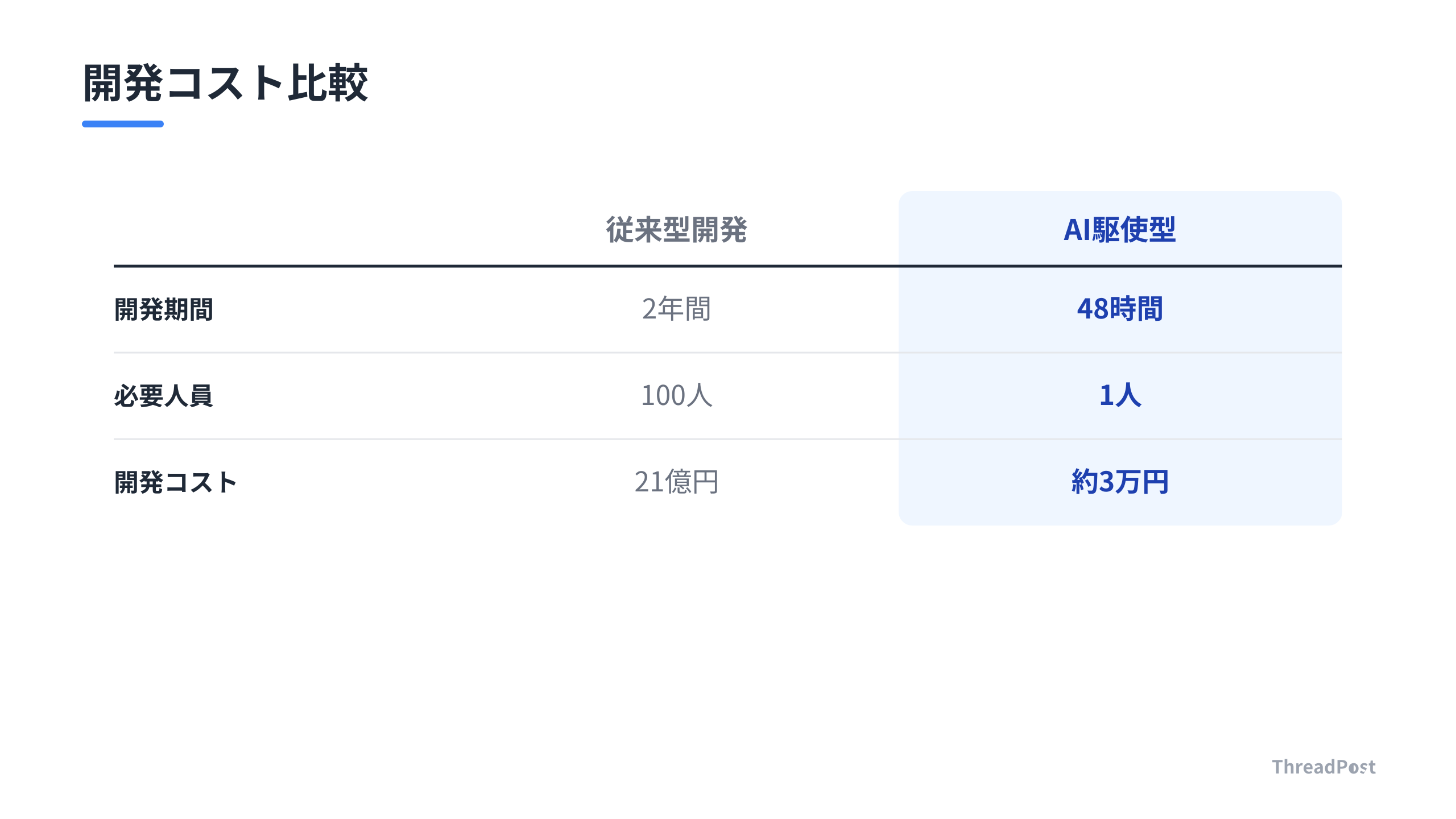 開発コスト比較

| | 従来型開発 | AI駆使型 |
|---|---|---|
| 開発期間 | 2年間 | 48時間 |
| 必要人員 | 100人 | 1人 |
| 開発コスト | 21億円 | 約3万円 |

ThreadPost