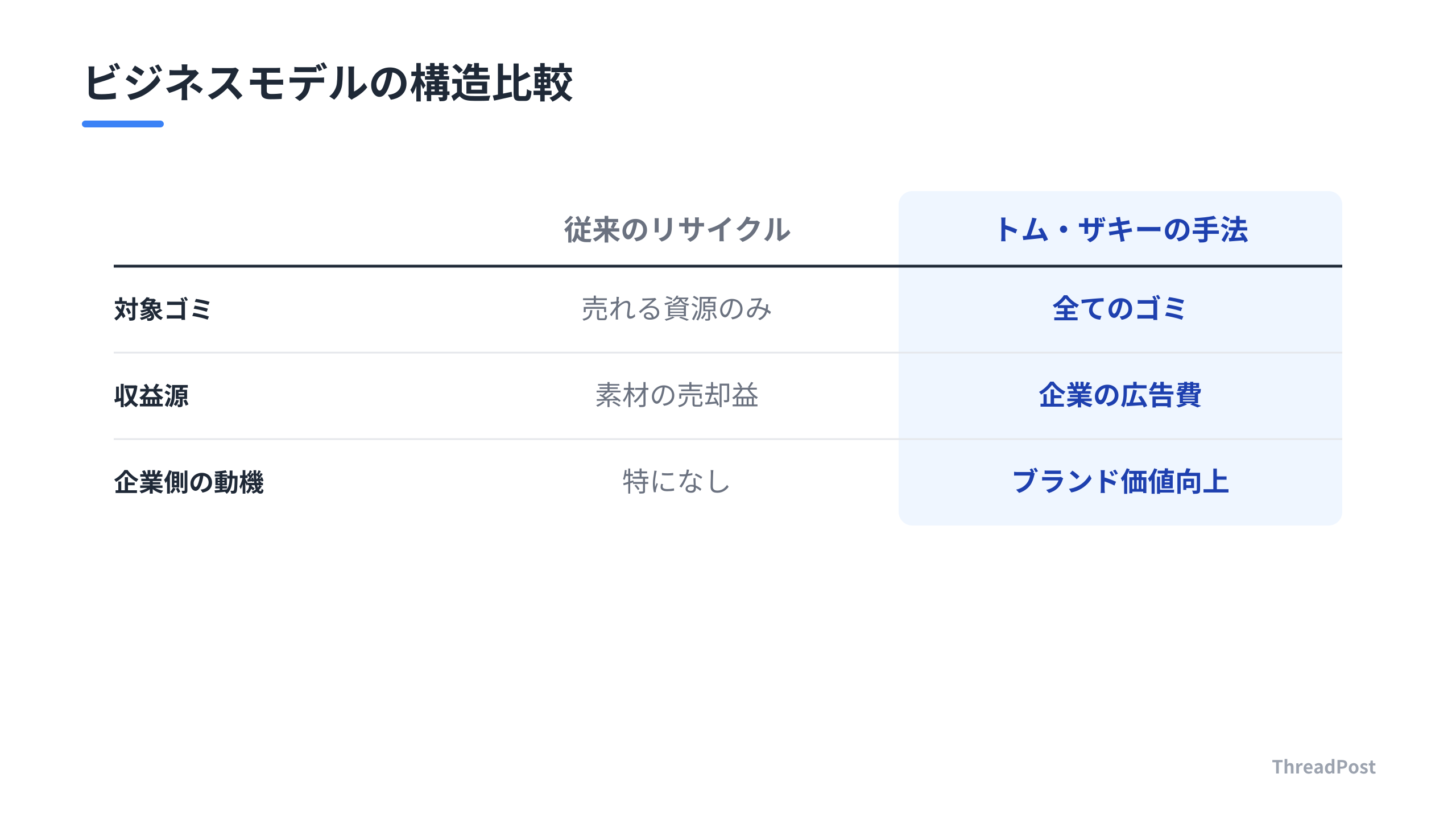 ビジネスモデルの構造比較

|  | 従来のリサイクル | トム・ザキーの手法 |
|---|---|---|
| 対象ゴミ | 売れる資源のみ | 全てのゴミ |
| 収益源 | 素材の売却益 | 企業の広告費 |
| 企業側の動機 | 特になし | ブランド価値向上 |

ThreadPost