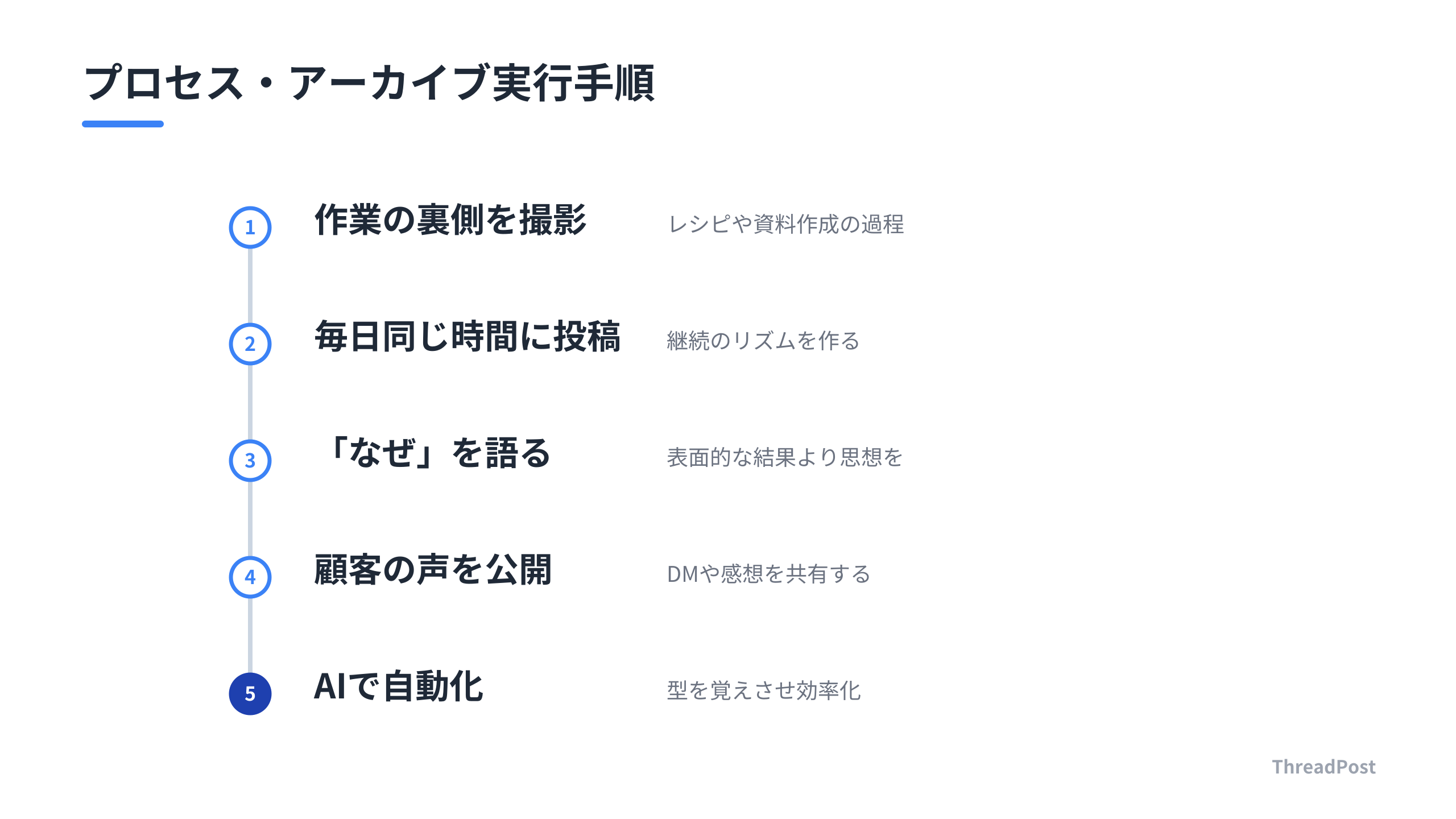 プロセス・アーカイブ実行手順

1 作業の裏側を撮影 レシピや資料作成の過程

2 毎日同じ時間に投稿 継続のリズムを作る

3 「なぜ」を語る 表面的な結果より思想を

4 顧客の声を公開 DMや感想を共有する

5 AIで自動化 型を覚えさせ効率化

ThreadPost