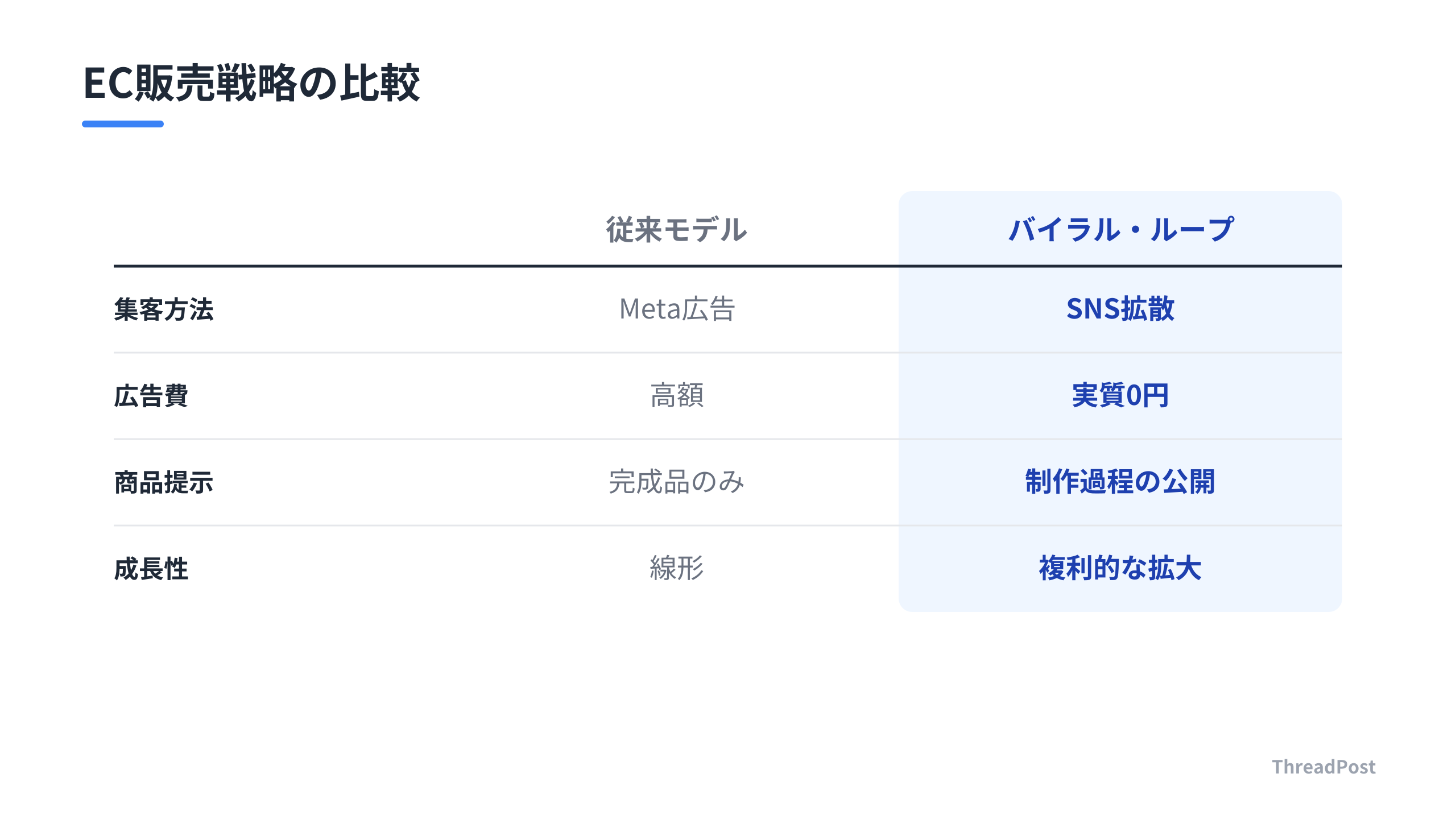 EC販売戦略の比較

|  | 従来モデル | バイラル・ループ |
|---|---|---|
| 集客方法 | Meta広告 | SNS拡散 |
| 広告費 | 高額 | 実質0円 |
| 商品提示 | 完成品のみ | 制作過程の公開 |
| 成長性 | 線形 | 複利的な拡大 |

ThreadPost