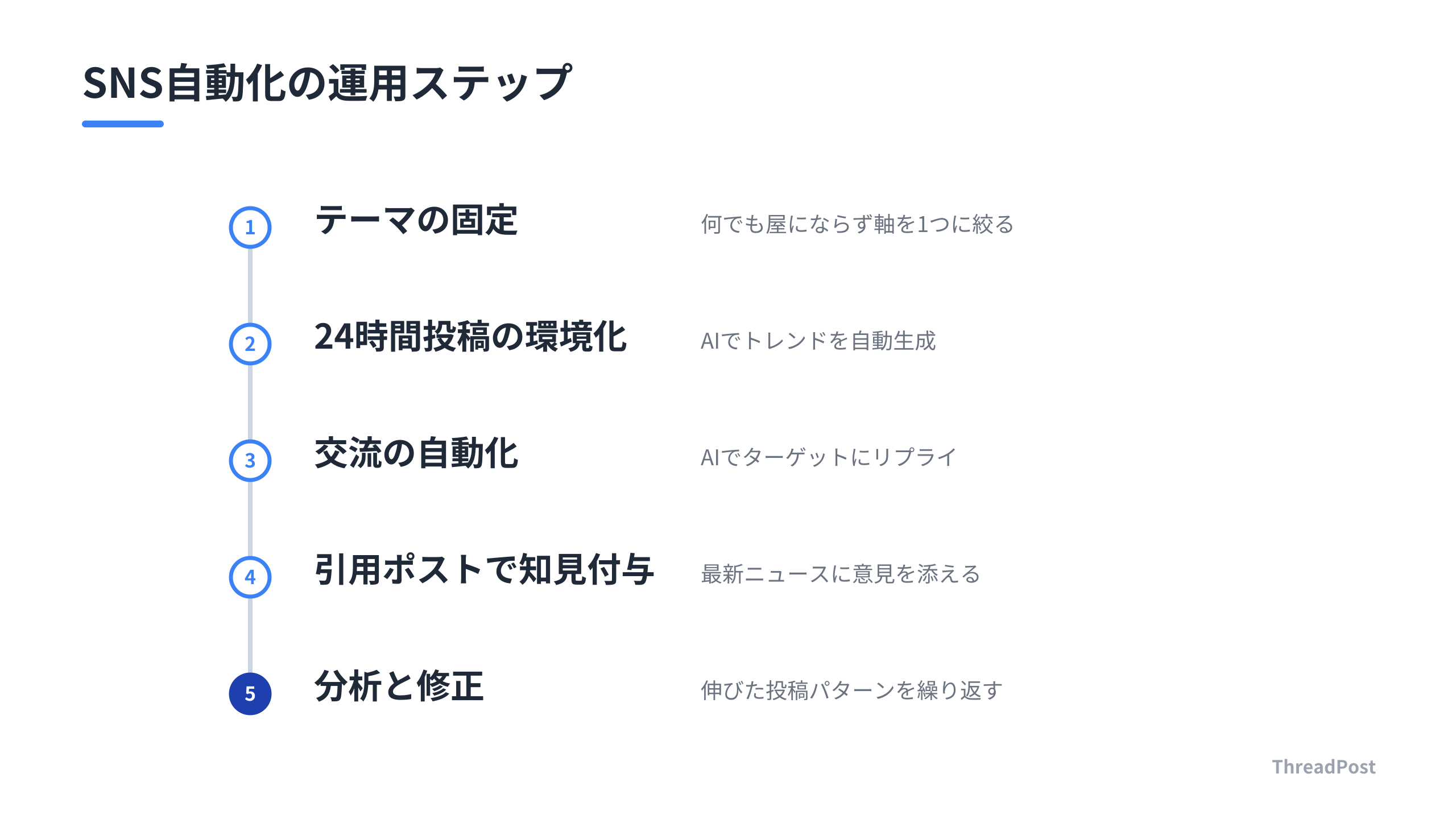 SNS自動化の運用ステップ

1 テーマの固定 何でも屋にならず軸を1つに絞る

2 24時間投稿の環境化 AIでトレンドを自動生成

3 交流の自動化 AIでターゲットにリプライ

4 引用ポストで知見付与 最新ニュースに意見を添える

5 分析と修正 伸びた投稿パターンを繰り返す

ThreadPost