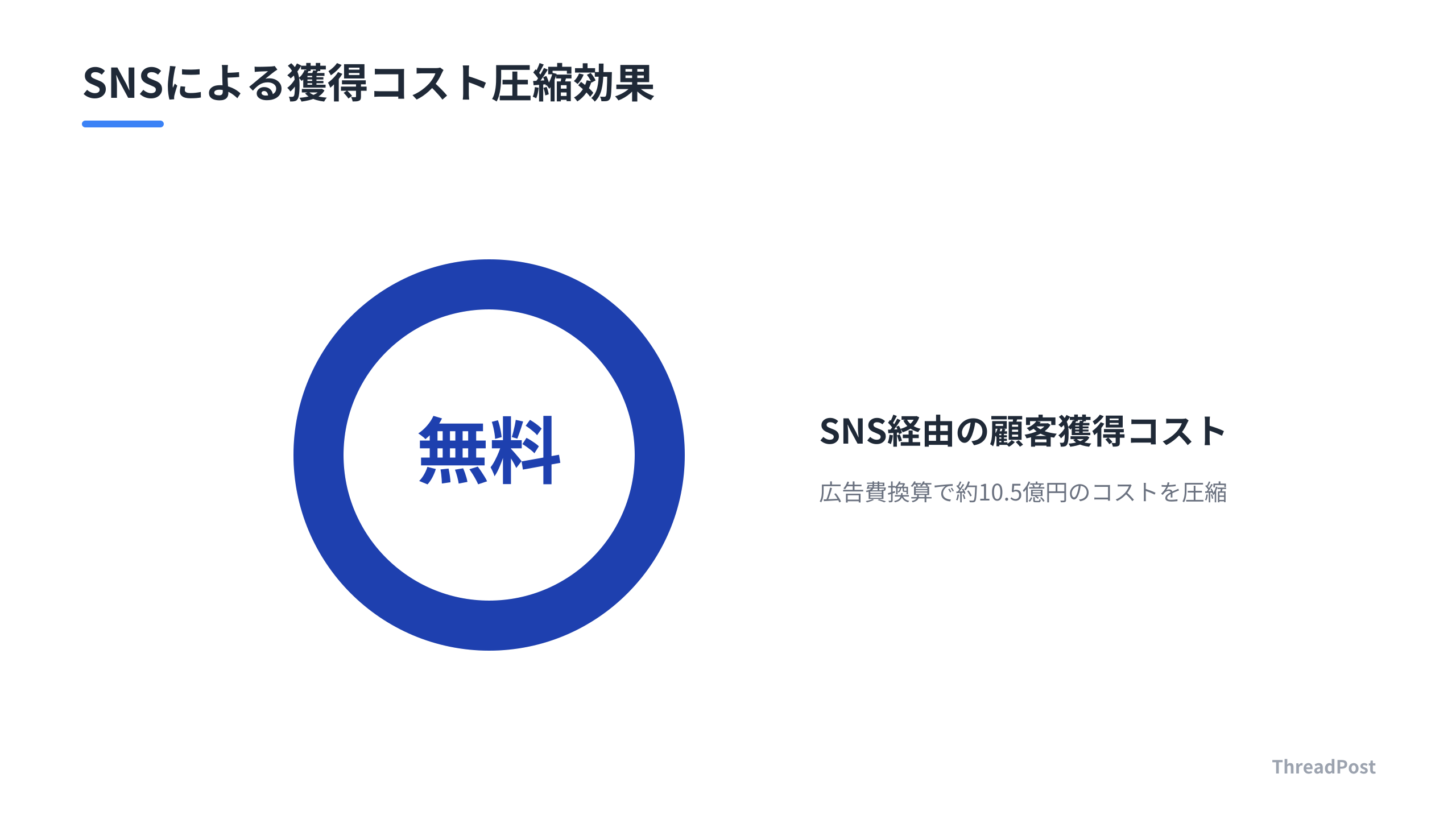 SNSによる獲得コスト圧縮効果

無料

SNS経由の顧客獲得コスト

広告費換算で約10.5億円のコストを圧縮

ThreadPost