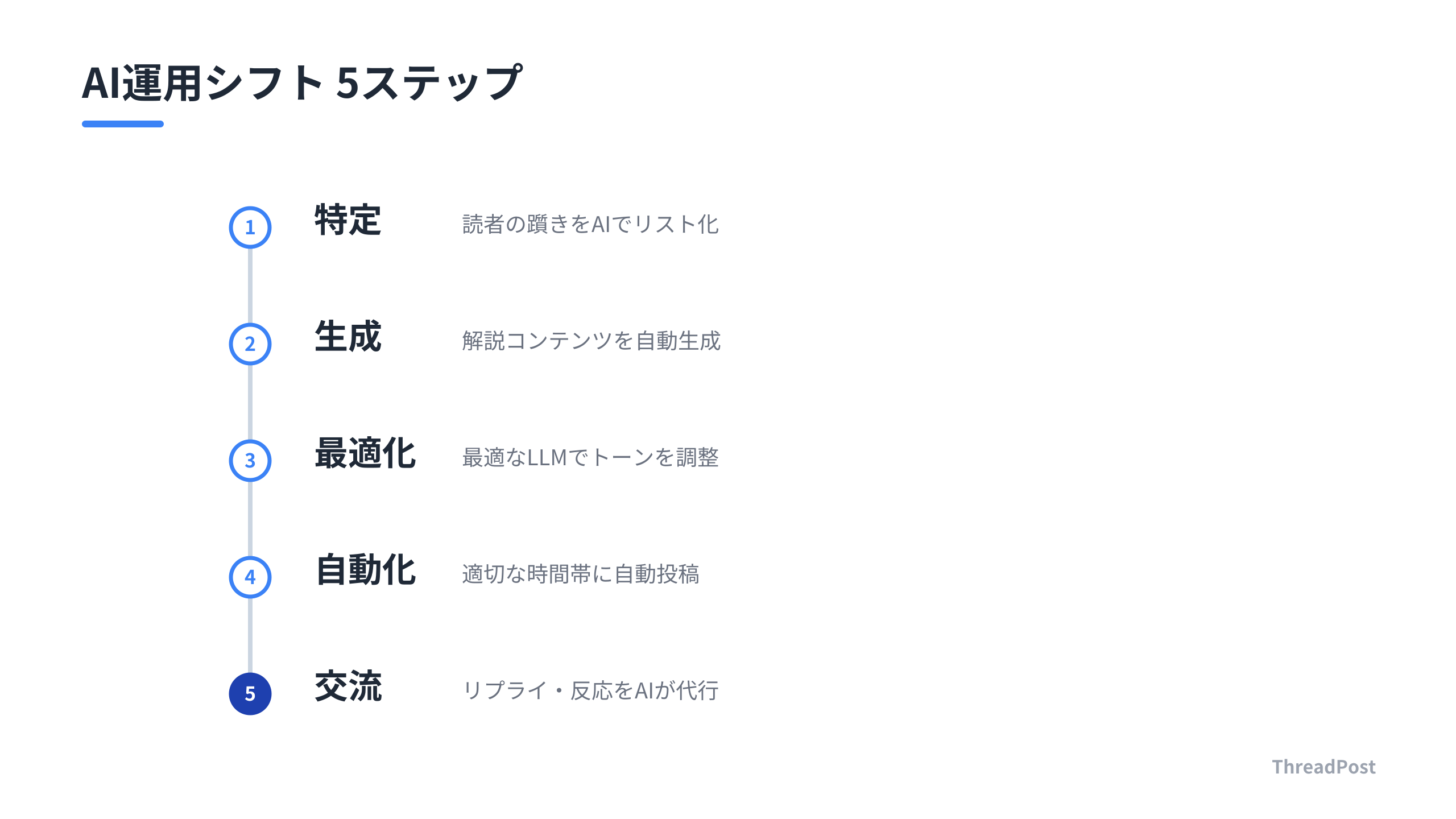 AI運用シフト 5ステップ

1 特定 読者の躓きをAIでリスト化

2 生成 解説コンテンツを自動生成

3 最適化 最適なLLMでトーンを調整

4 自動化 適切な時間帯に自動投稿

5 交流 リプライ・反応をAIが代行

ThreadPost