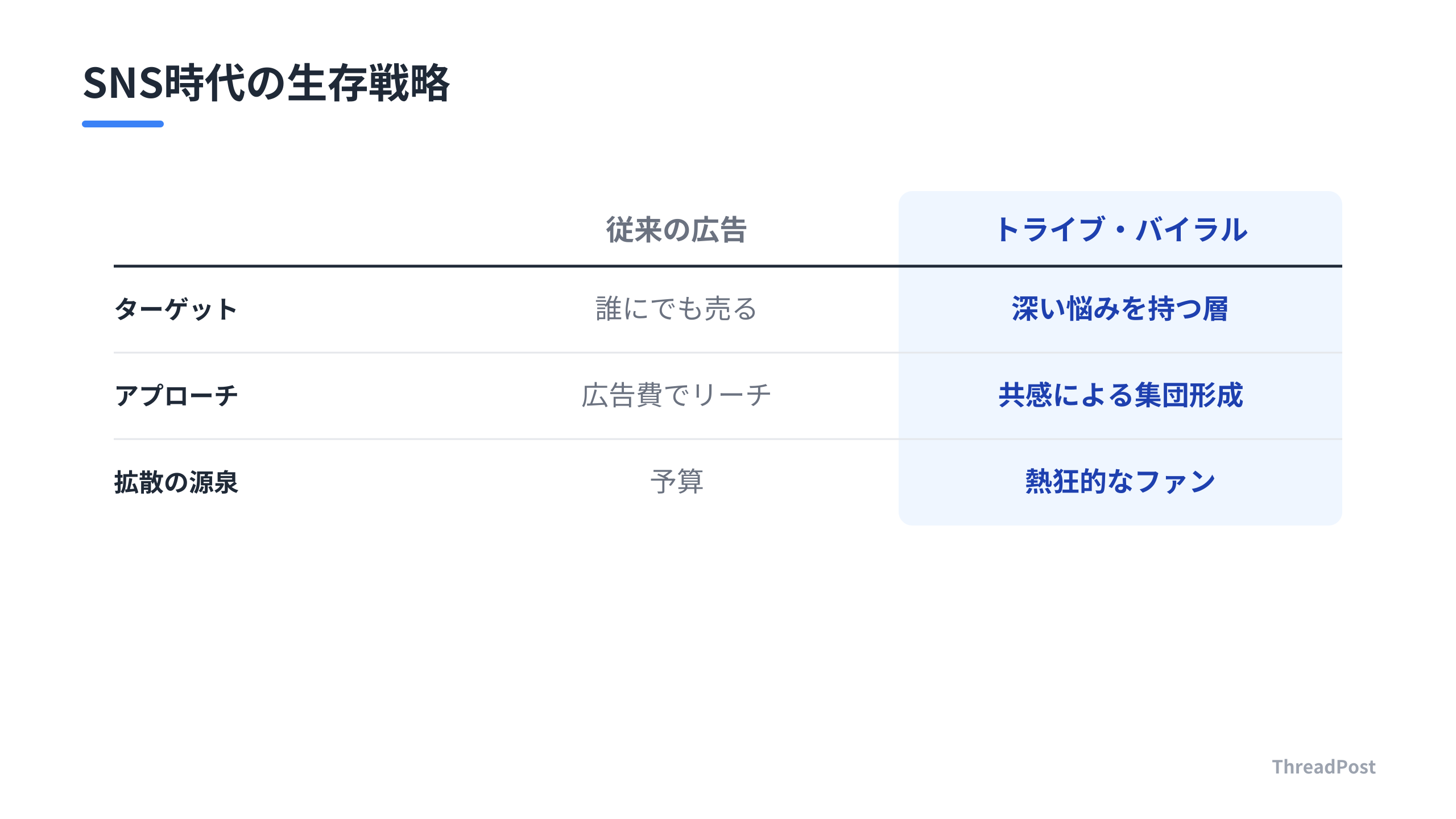 SNS時代の生存戦略

|  | 従来の広告 | トライブ・バイラル |
|---|---|---|
| ターゲット | 誰にでも売る | 深い悩みを持つ層 |
| アプローチ | 広告費でリーチ | 共感による集団形成 |
| 拡散の源泉 | 予算 | 熱狂的なファン |

ThreadPost