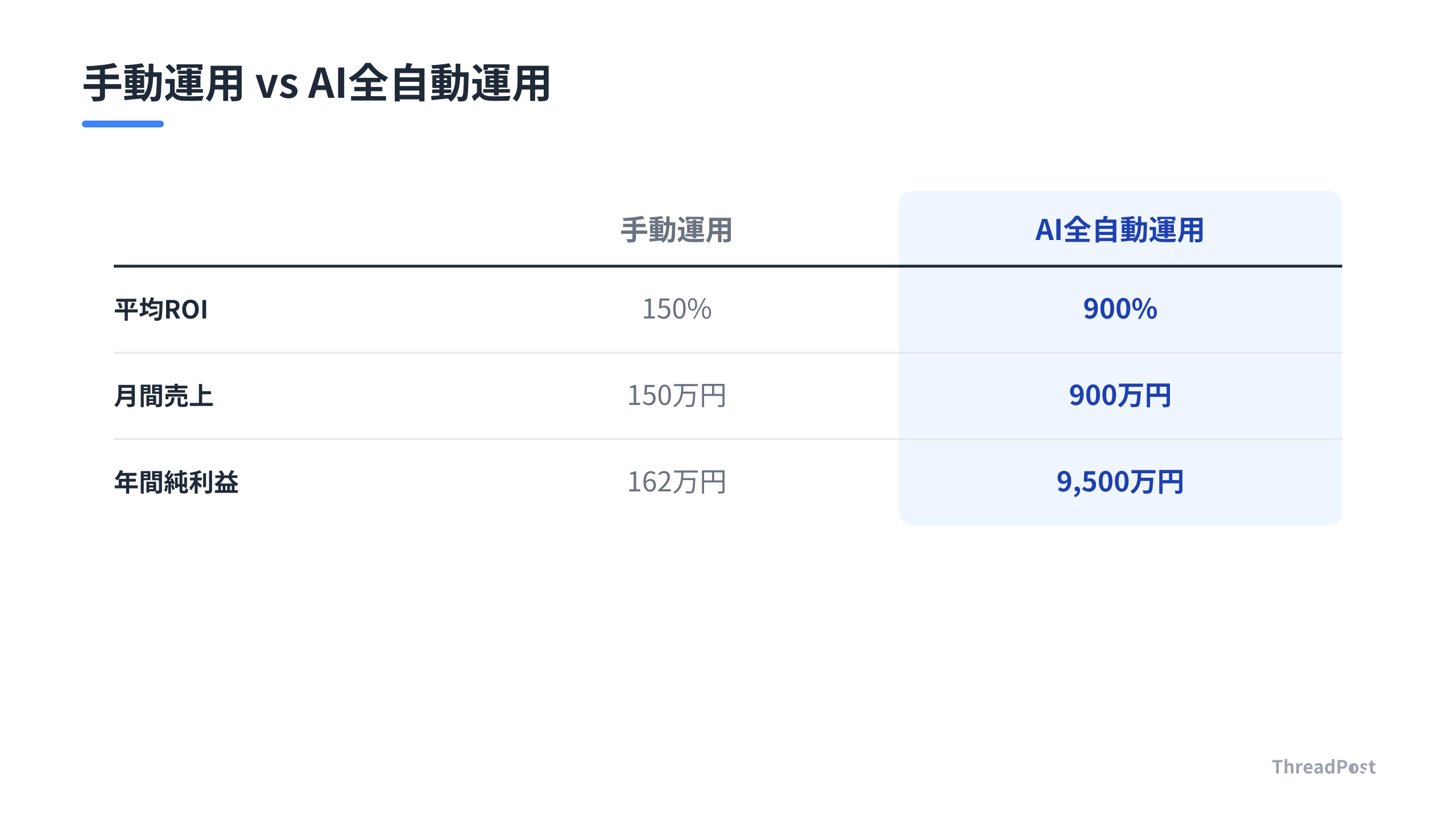 手動運用 vs AI全自動運用

| | 手動運用 | AI全自動運用 |
|---|---|---|
| 平均ROI | 150% | 900% |
| 月間売上 | 150万円 | 900万円 |
| 年間純利益 | 162万円 | 9,500万円 |

ThreadPost