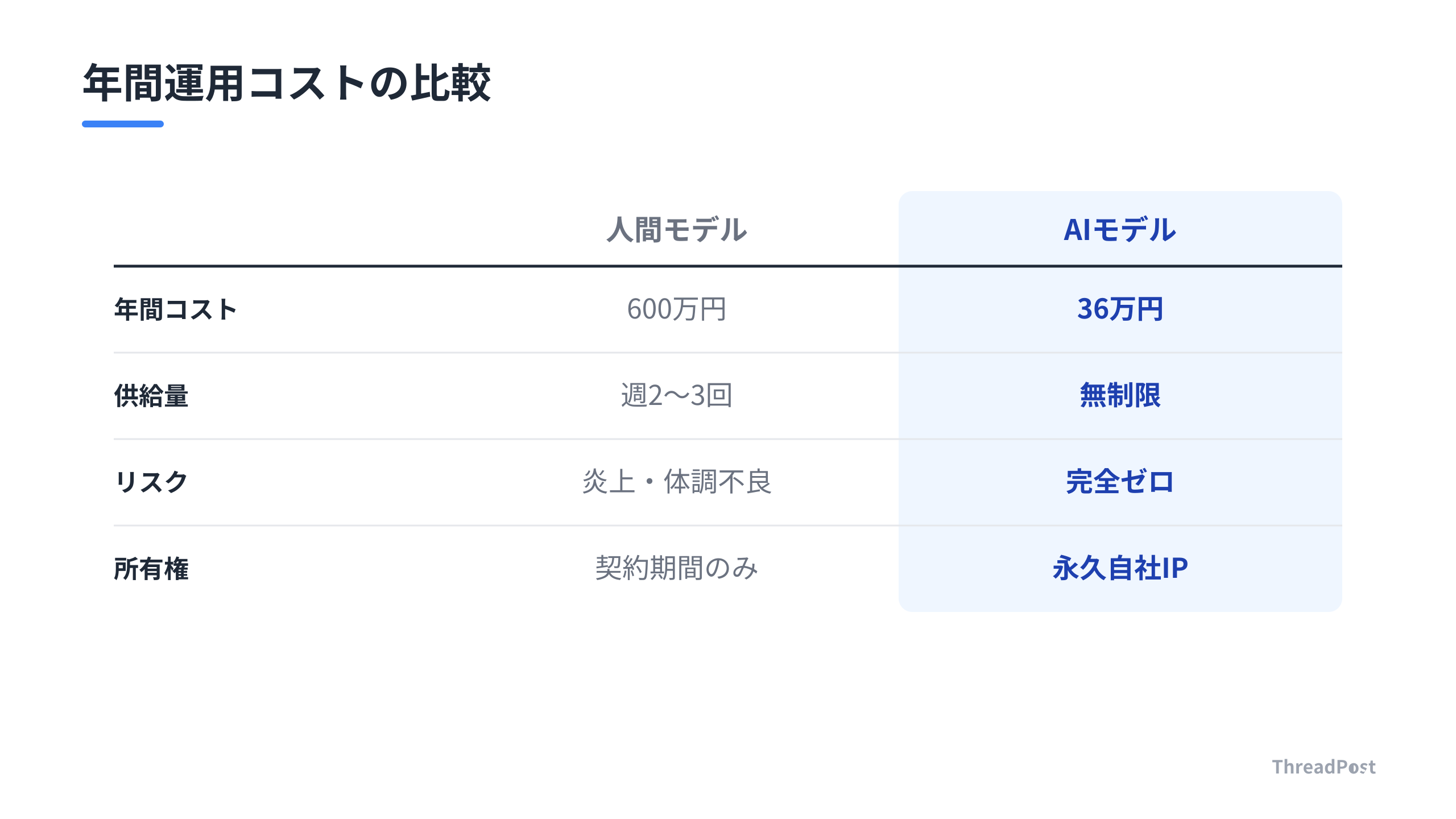 年間運用コストの比較

| | 人間モデル | AIモデル |
|---|---|---|
| 年間コスト | 600万円 | 36万円 |
| 供給量 | 週2〜3回 | 無制限 |
| リスク | 炎上・体調不良 | 完全ゼロ |
| 所有権 | 契約期間のみ | 永久自社IP |

ThreadPost