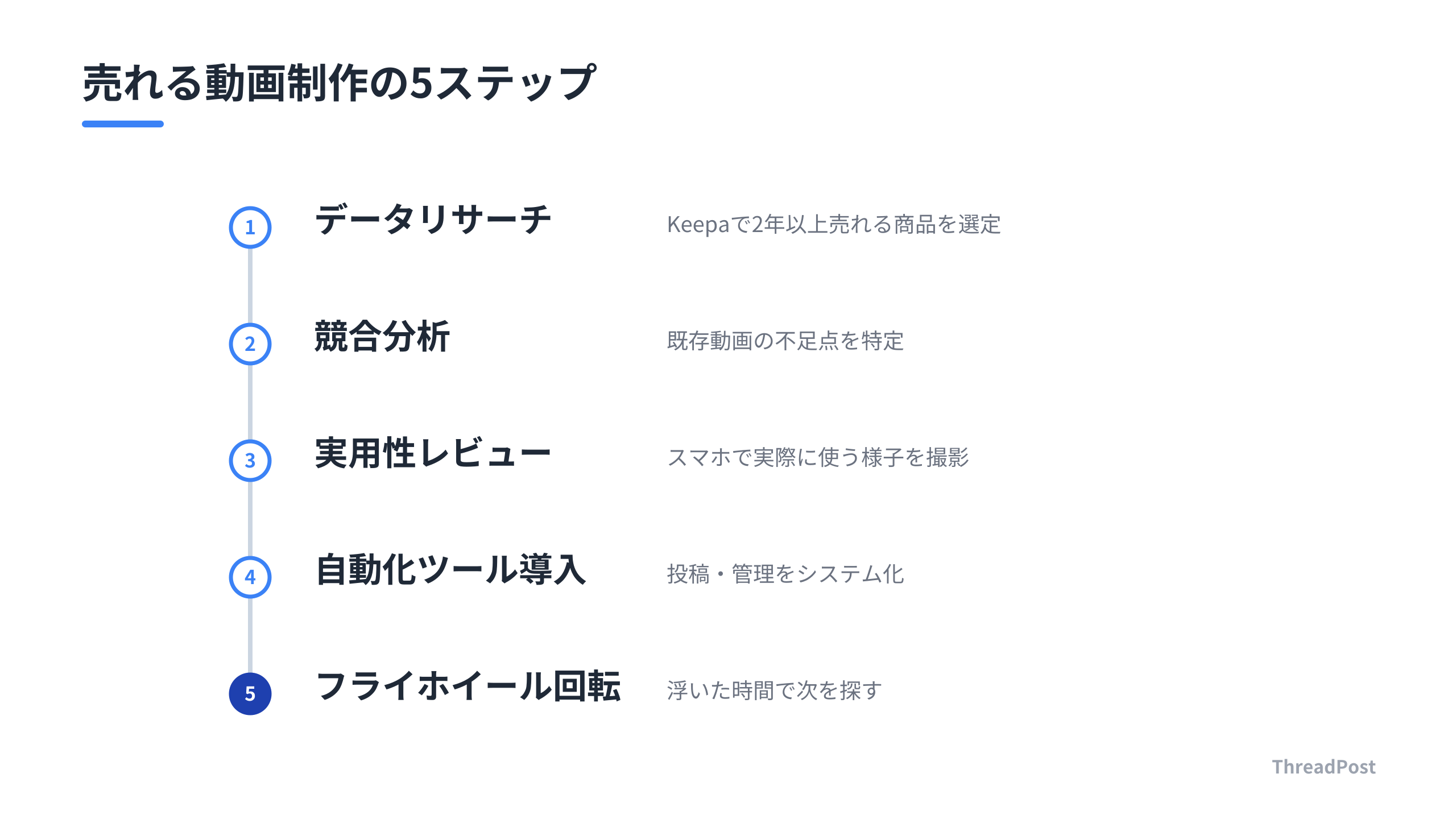 売れる動画制作の5ステップ

1 データリサーチ Keepaで2年以上売れる商品を選定

2 競合分析 既存動画の不足点を特定

3 実用性レビュー スマホで実際に使う様子を撮影

4 自動化ツール導入 投稿・管理をシステム化

5 フライホイール回転 浮いた時間で次を探す

ThreadPost