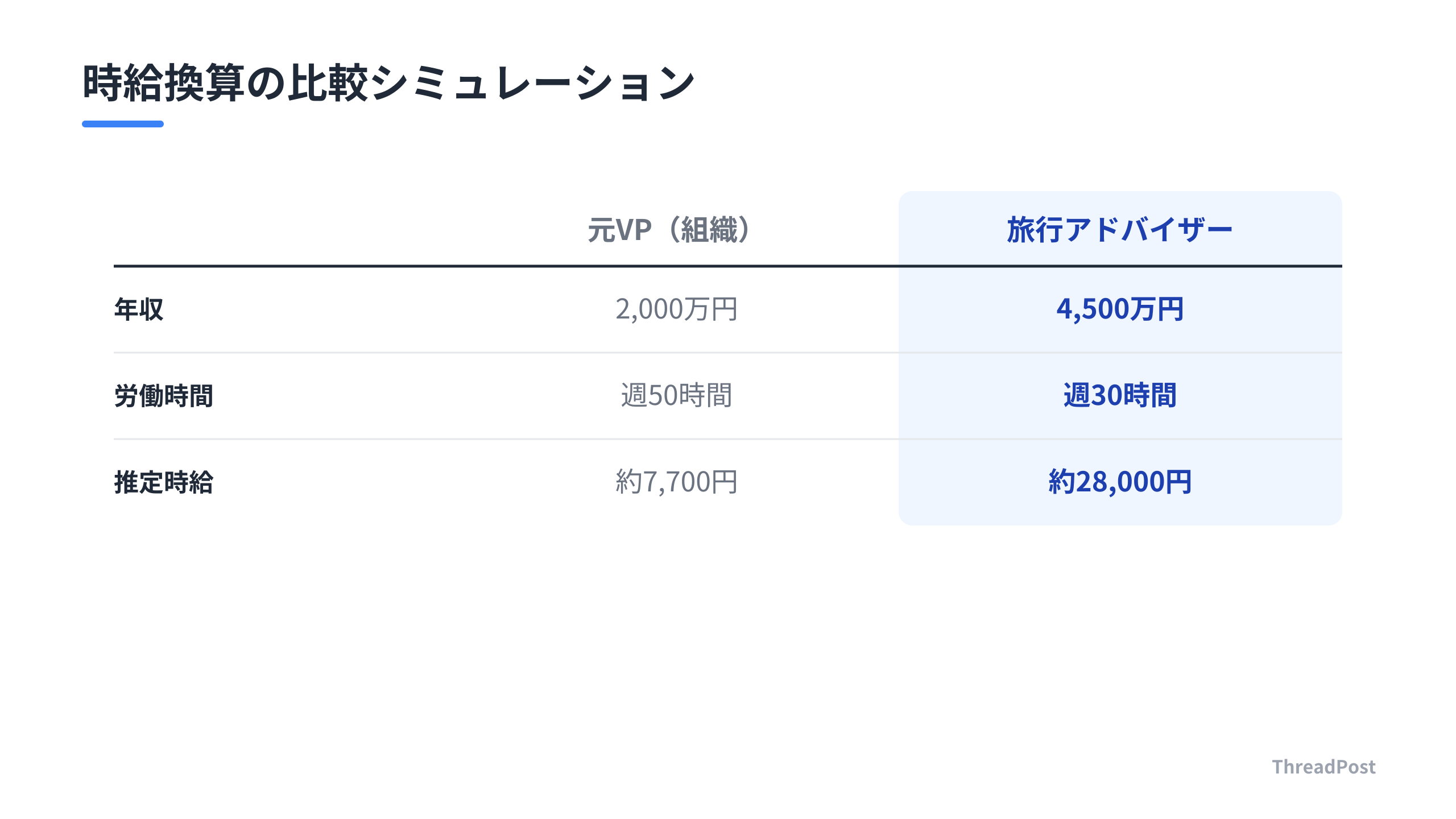 時給換算の比較シミュレーション

|  | 元VP（組織） | 旅行アドバイザー |
|---|---|---|
| 年収 | 2,000万円 | 4,500万円 |
| 労働時間 | 週50時間 | 週30時間 |
| 推定時給 | 約7,700円 | 約28,000円 |

ThreadPost