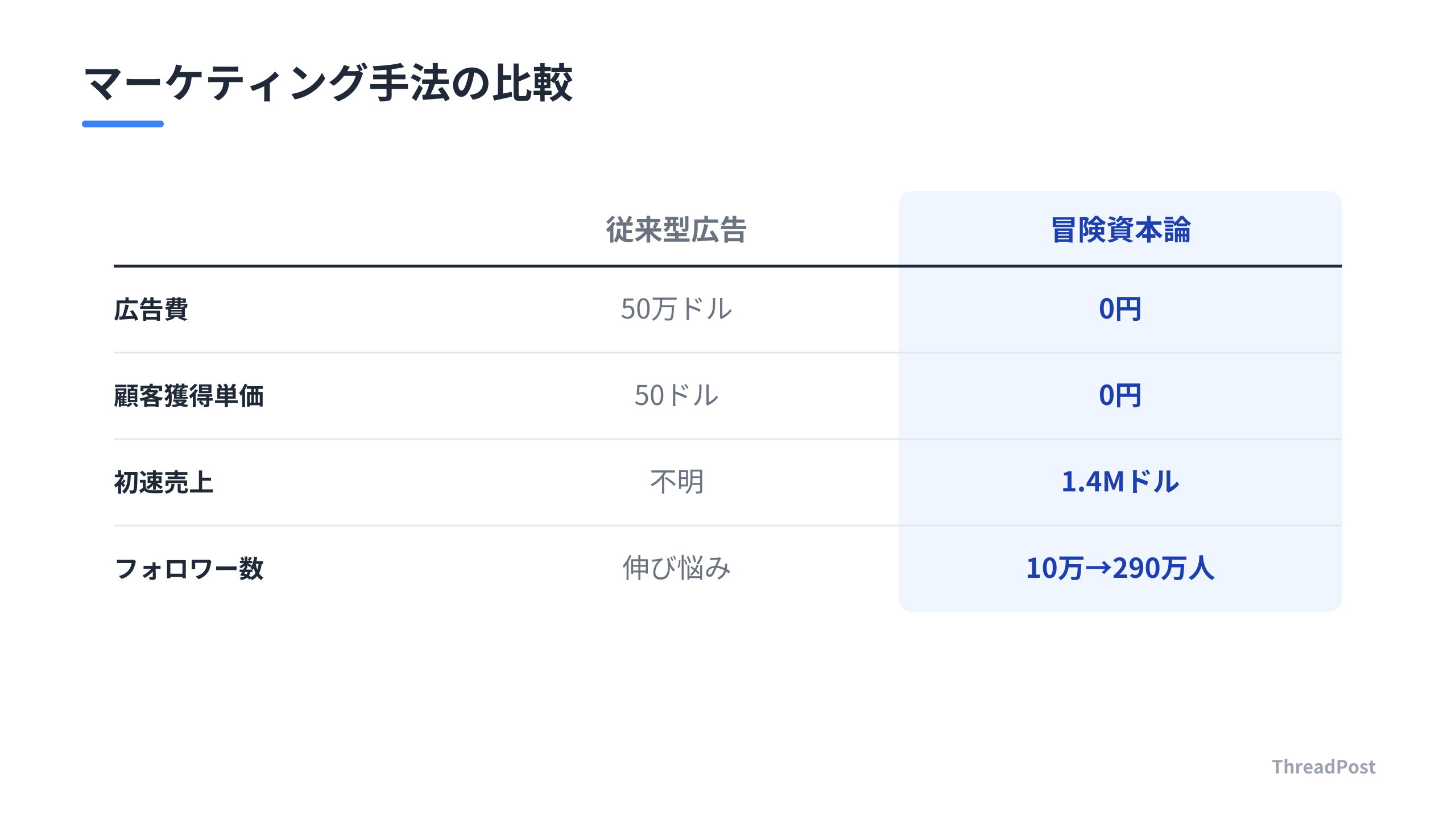 マーケティング手法の比較

|  | 従来型広告 | 冒険資本論 |
|---|---|---|
| 広告費 | 50万ドル | 0円 |
| 顧客獲得単価 | 50ドル | 0円 |
| 初速売上 | 不明 | 1.4Mドル |
| フォロワー数 | 伸び悩み | 10万→290万人 |

ThreadPost