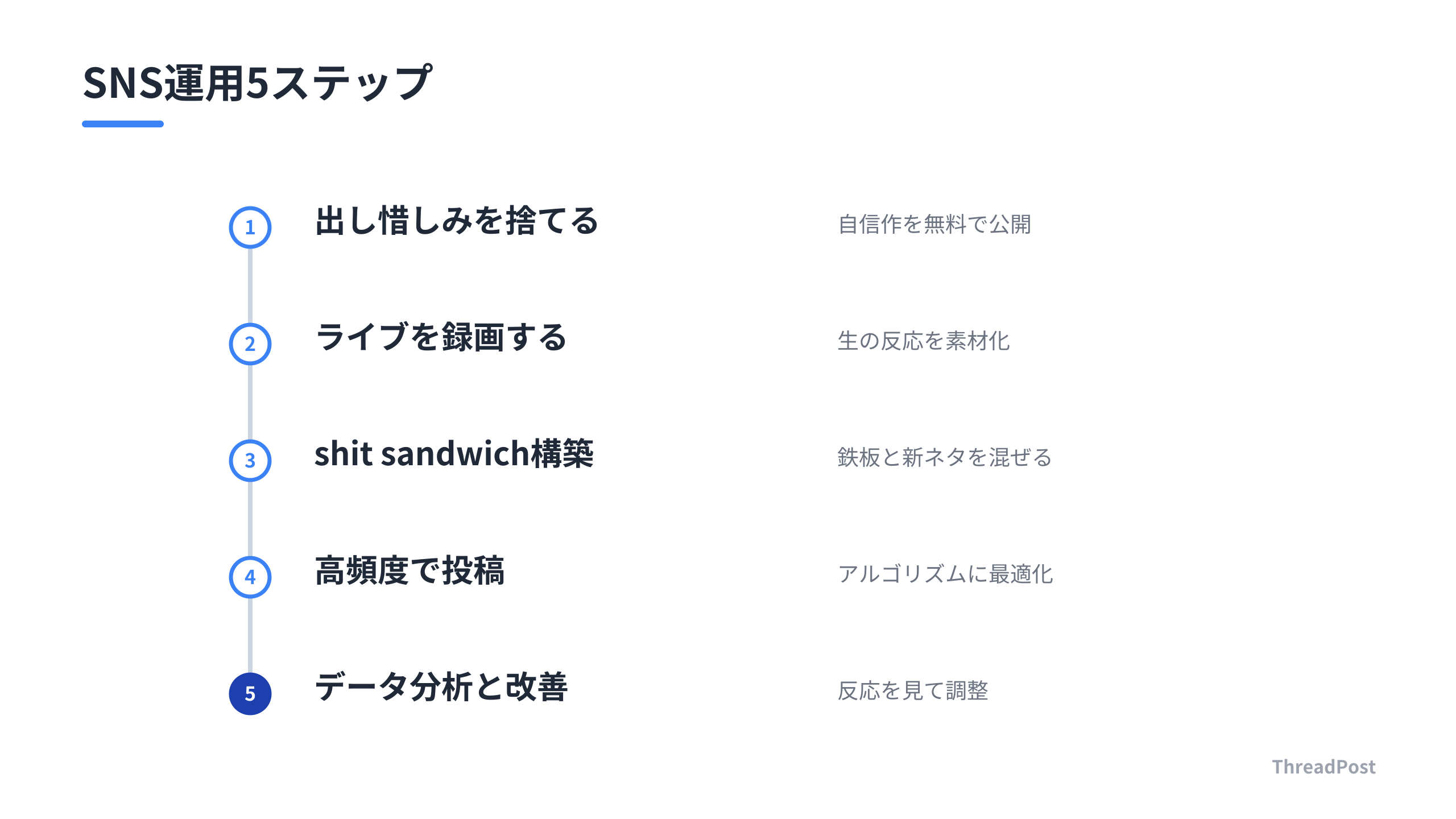 SNS運用5ステップ

1 出し惜しみを捨てる 自信作を無料で公開

2 ライブを録画する 生の反応を素材化

3 shit sandwich構築 鉄板と新ネタを混ぜる

4 高頻度で投稿 アルゴリズムに最適化

5 データ分析と改善 反応を見て調整

ThreadPost