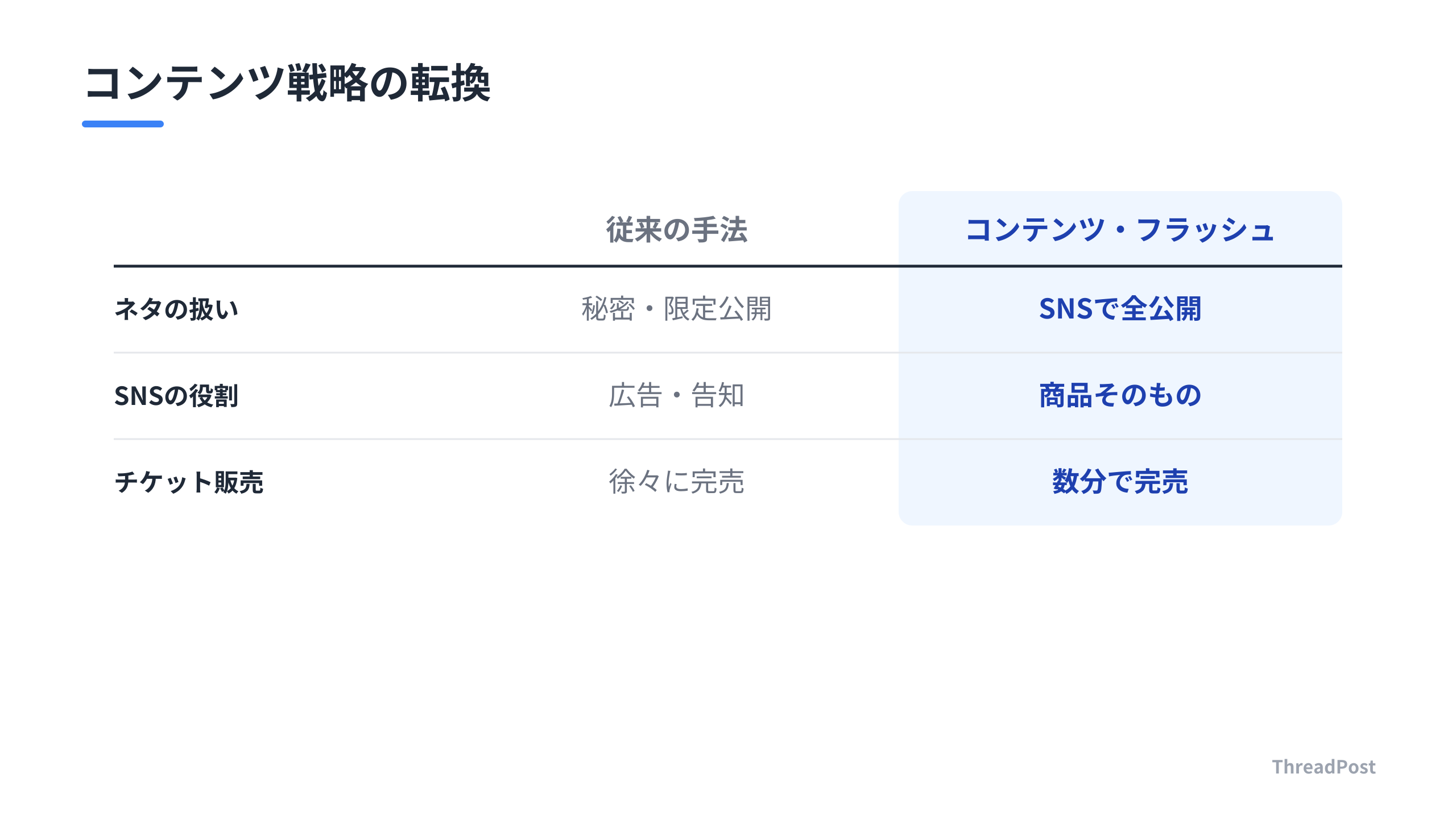 コンテンツ戦略の転換

|  | 従来の手法 | コンテンツ・フラッシュ |
|---|---|---|
| ネタの扱い | 秘密・限定公開 | SNSで全公開 |
| SNSの役割 | 広告・告知 | 商品そのもの |
| チケット販売 | 徐々に完売 | 数分で完売 |

ThreadPost