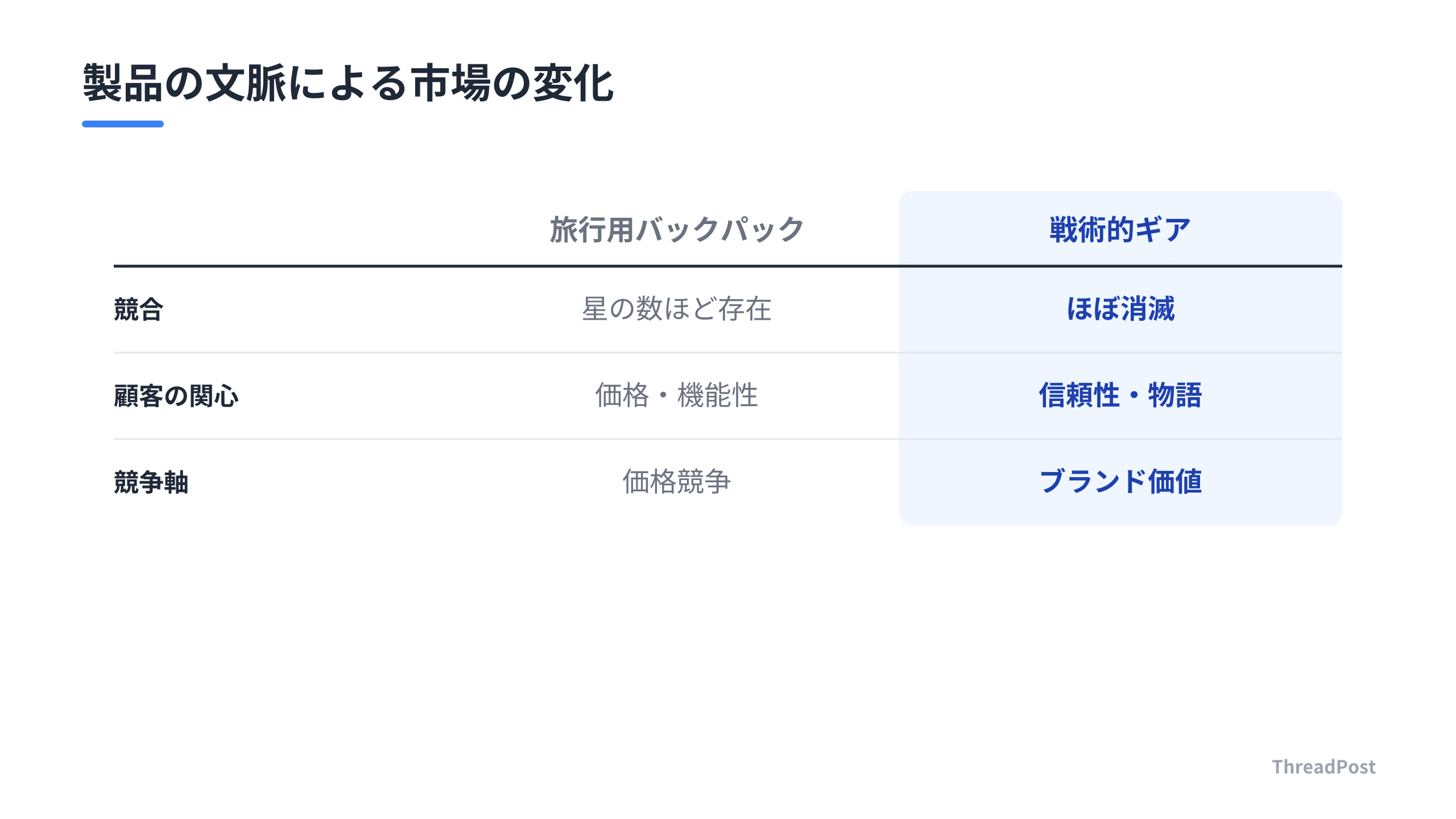 製品の文脈による市場の変化

|  | 旅行用バックパック | 戦術的ギア |
|---|---|---|
| 競合 | 星の数ほど存在 | ほぼ消滅 |
| 顧客の関心 | 価格・機能性 | 信頼性・物語 |
| 競争軸 | 価格競争 | ブランド価値 |

ThreadPost