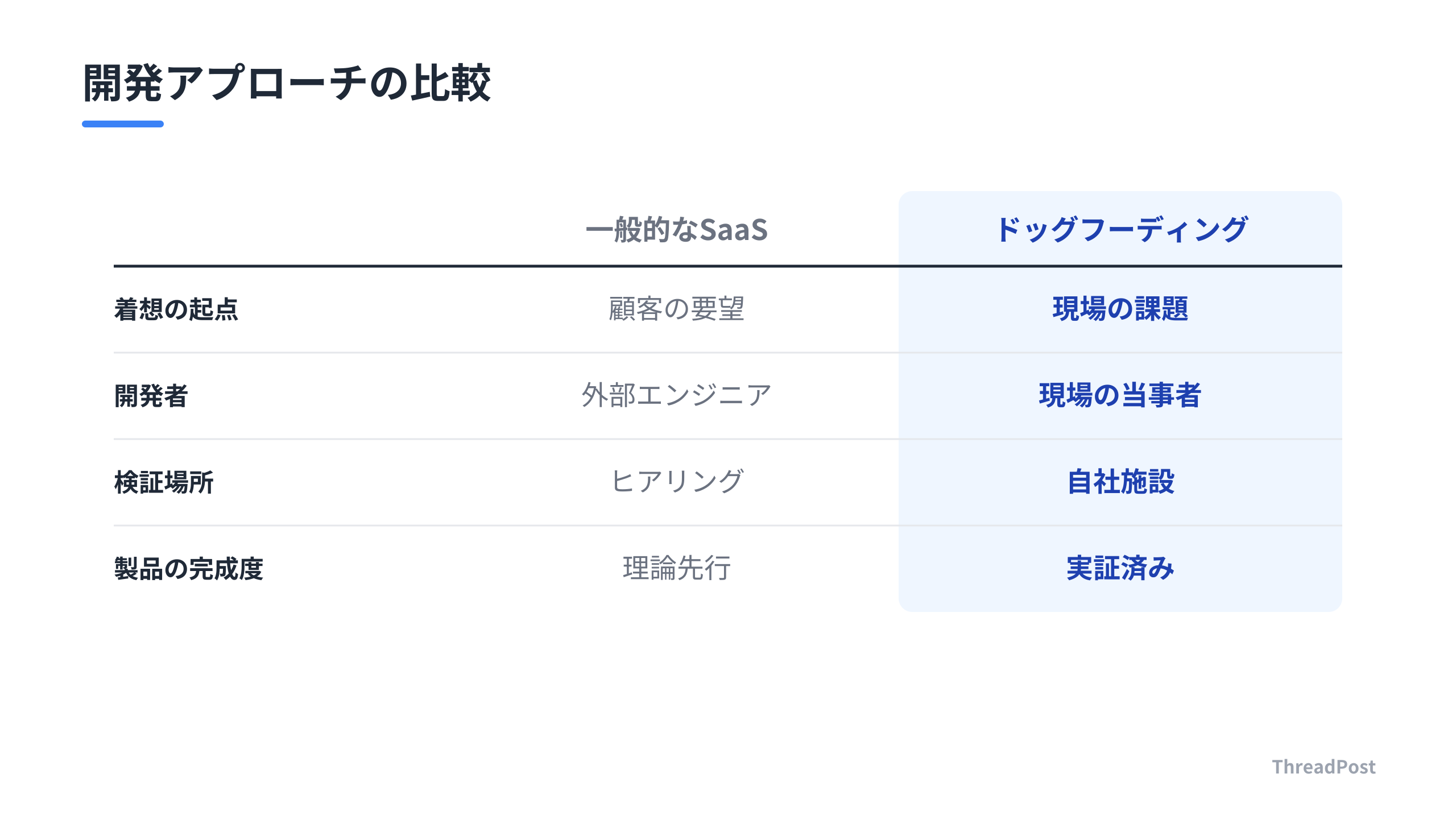 開発アプローチの比較

|  | 一般的なSaaS | ドッグフーディング |
|---|---|---|
| 着想の起点 | 顧客の要望 | 現場の課題 |
| 開発者 | 外部エンジニア | 現場の当事者 |
| 検証場所 | ヒアリング | 自社施設 |
| 製品の完成度 | 理論先行 | 実証済み |

ThreadPost