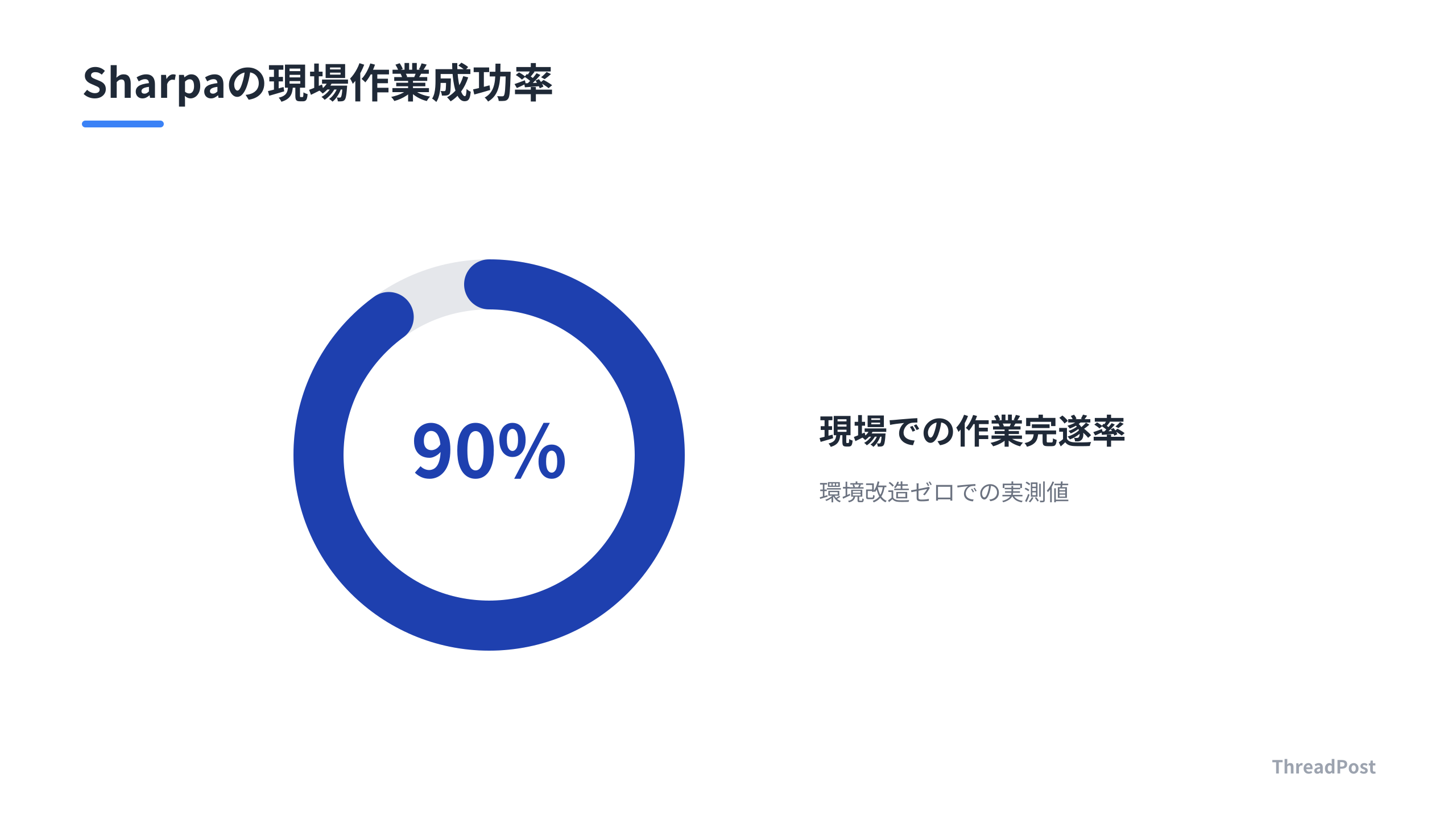 Sharpaの現場作業成功率

90%

現場での作業完遂率

環境改造ゼロでの実測値

ThreadPost