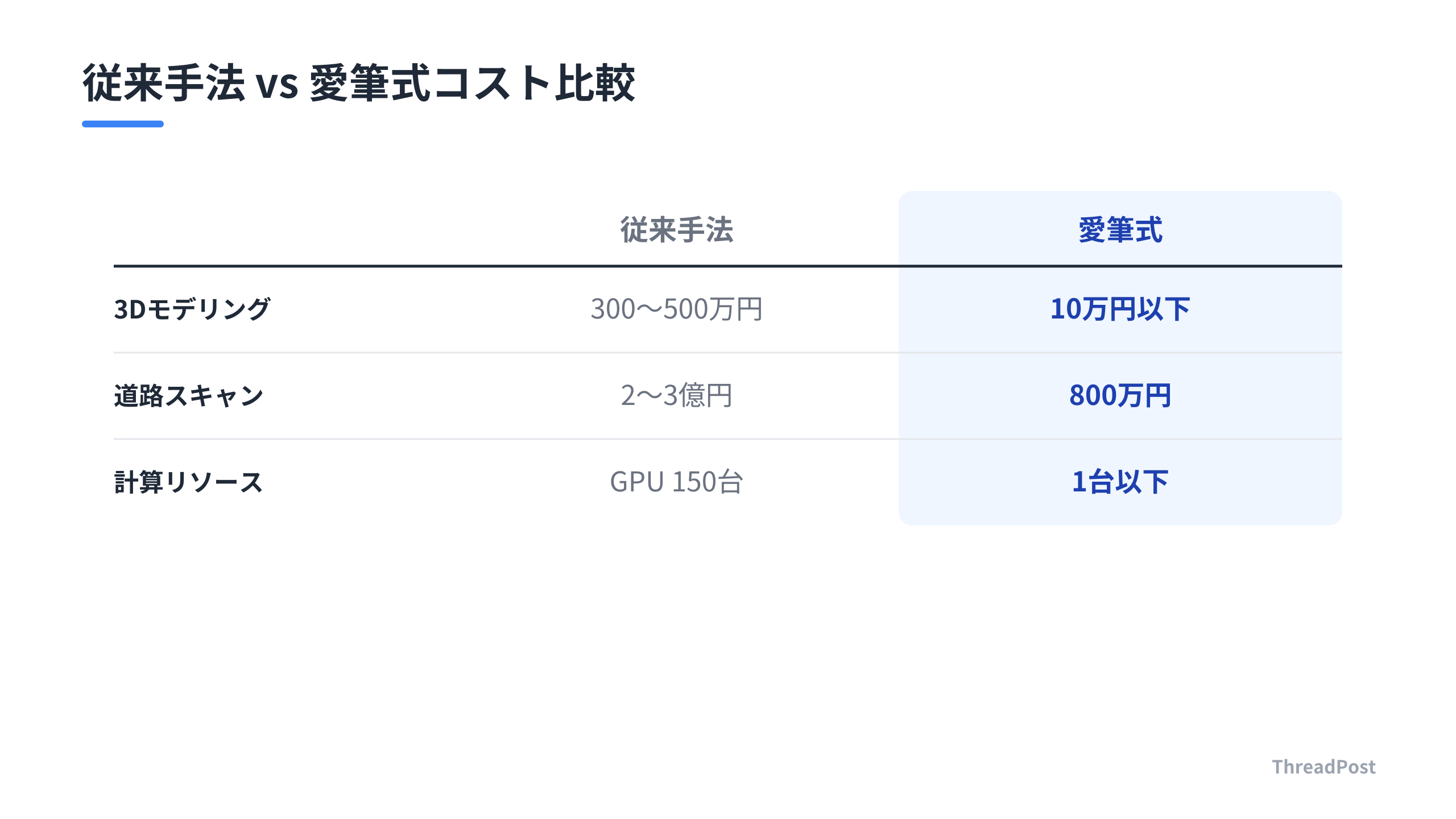 従来手法 vs 愛筆式コスト比較

| | 従来手法 | 愛筆式 |
|---|---|---|
| 3Dモデリング | 300〜500万円 | 10万円以下 |
| 道路スキャン | 2〜3億円 | 800万円 |
| 計算リソース | GPU 150台 | 1台以下 |

ThreadPost