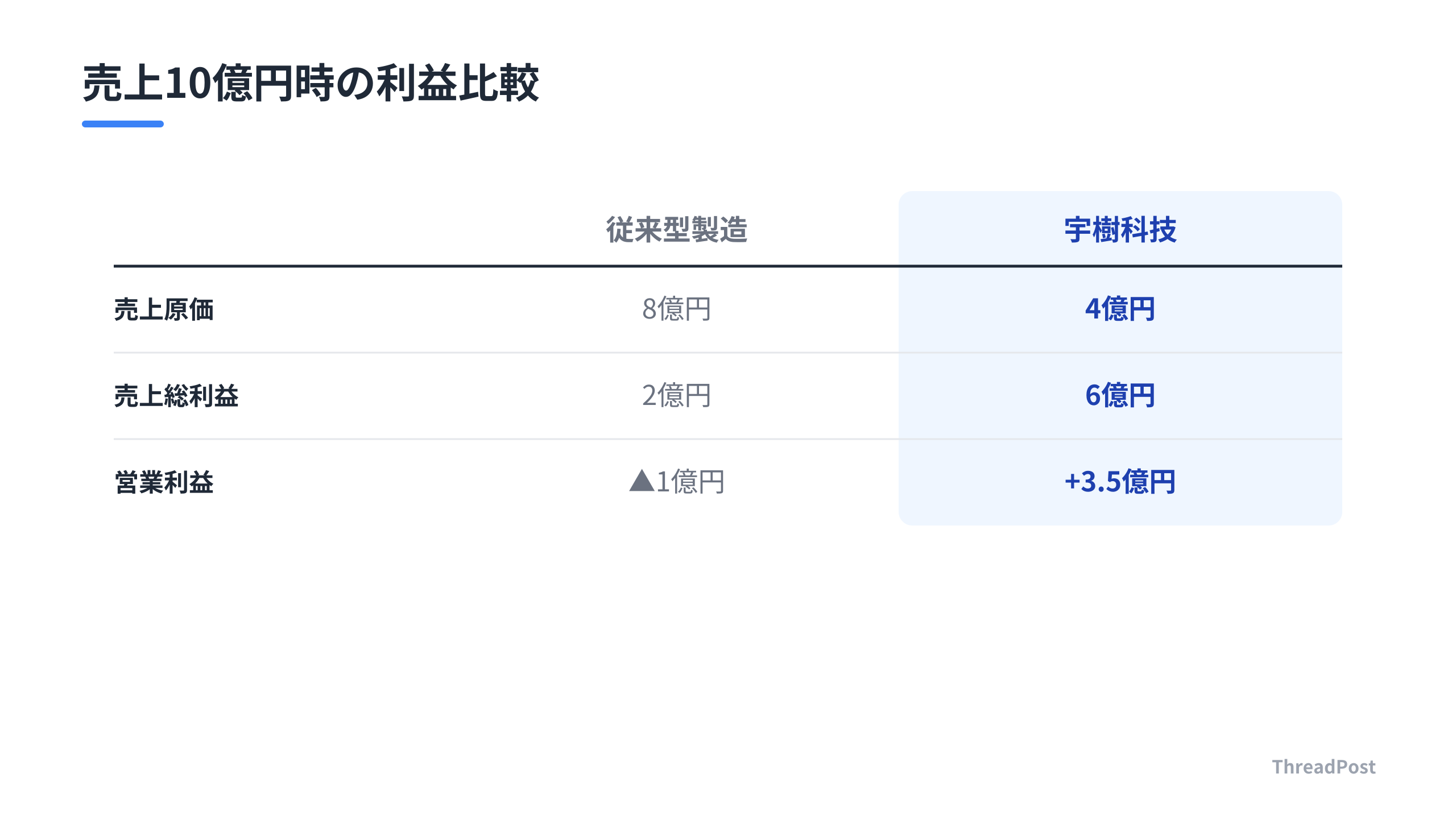 売上10億円時の利益比較

| | 従来型製造 | 宇樹科技 |
|---|---|---|
| 売上原価 | 8億円 | 4億円 |
| 売上総利益 | 2億円 | 6億円 |
| 営業利益 | ▲1億円 | +3.5億円 |

ThreadPost