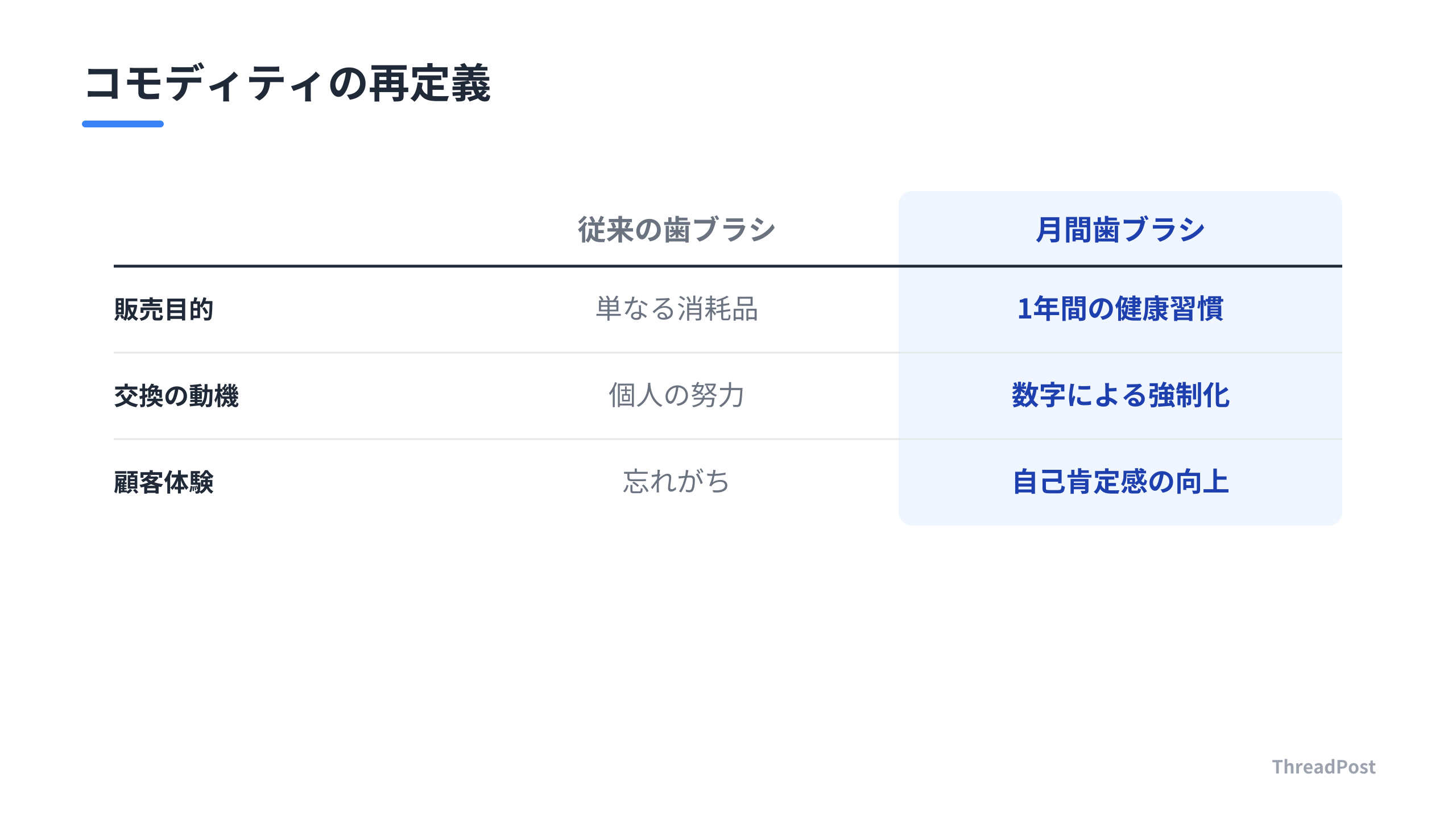 コモディティの再定義

|  | 従来の歯ブラシ | 月間歯ブラシ |
|---|---|---|
| 販売目的 | 単なる消耗品 | 1年間の健康習慣 |
| 交換の動機 | 個人の努力 | 数字による強制化 |
| 顧客体験 | 忘れがち | 自己肯定感の向上 |

ThreadPost