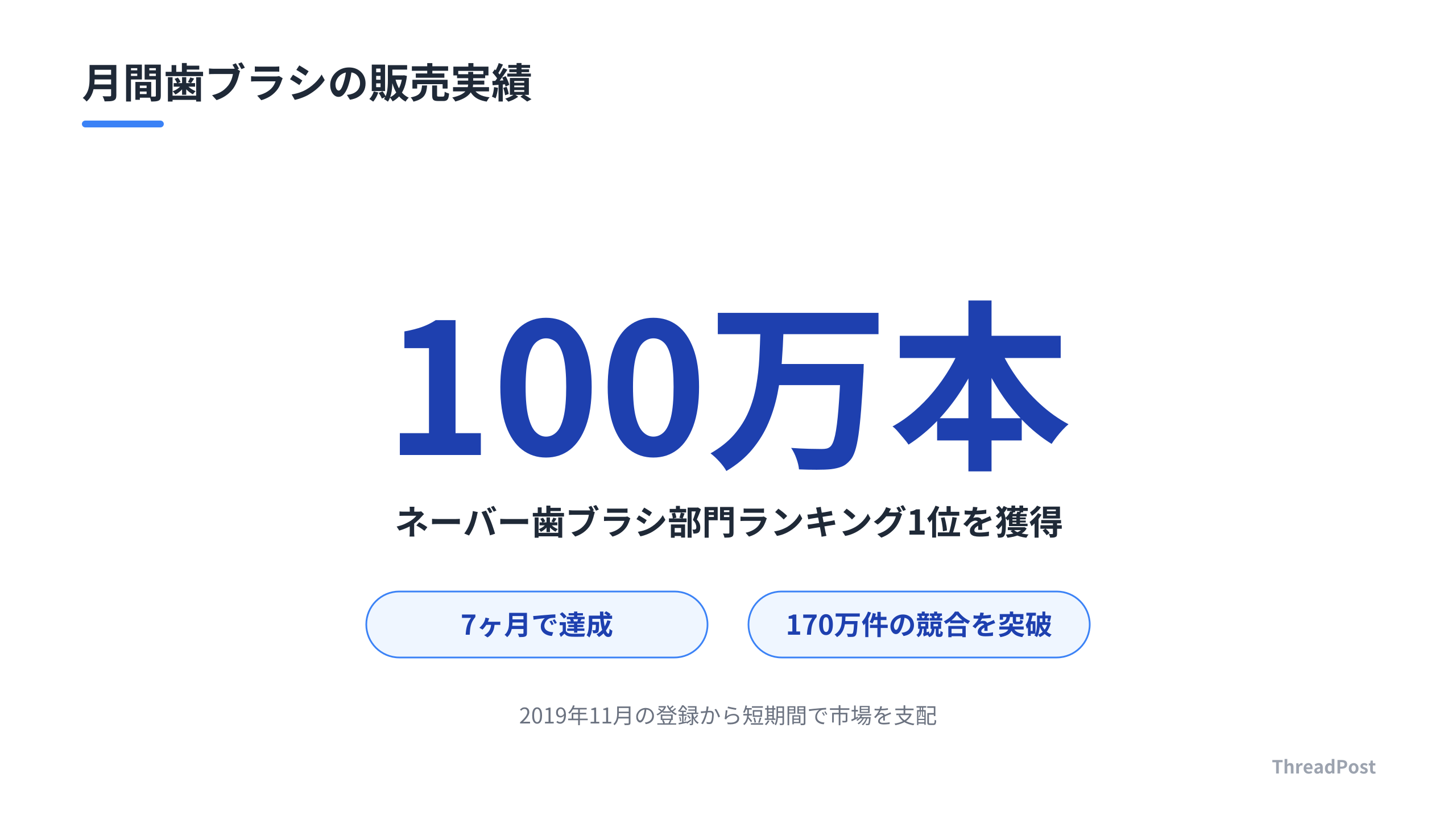 月間歯ブラシの販売実績

100万本

ネーバー歯ブラシ部門ランキング1位を獲得

7ヶ月で達成

170万件の競合を突破

2019年11月の登録から短期間で市場を支配

ThreadPost