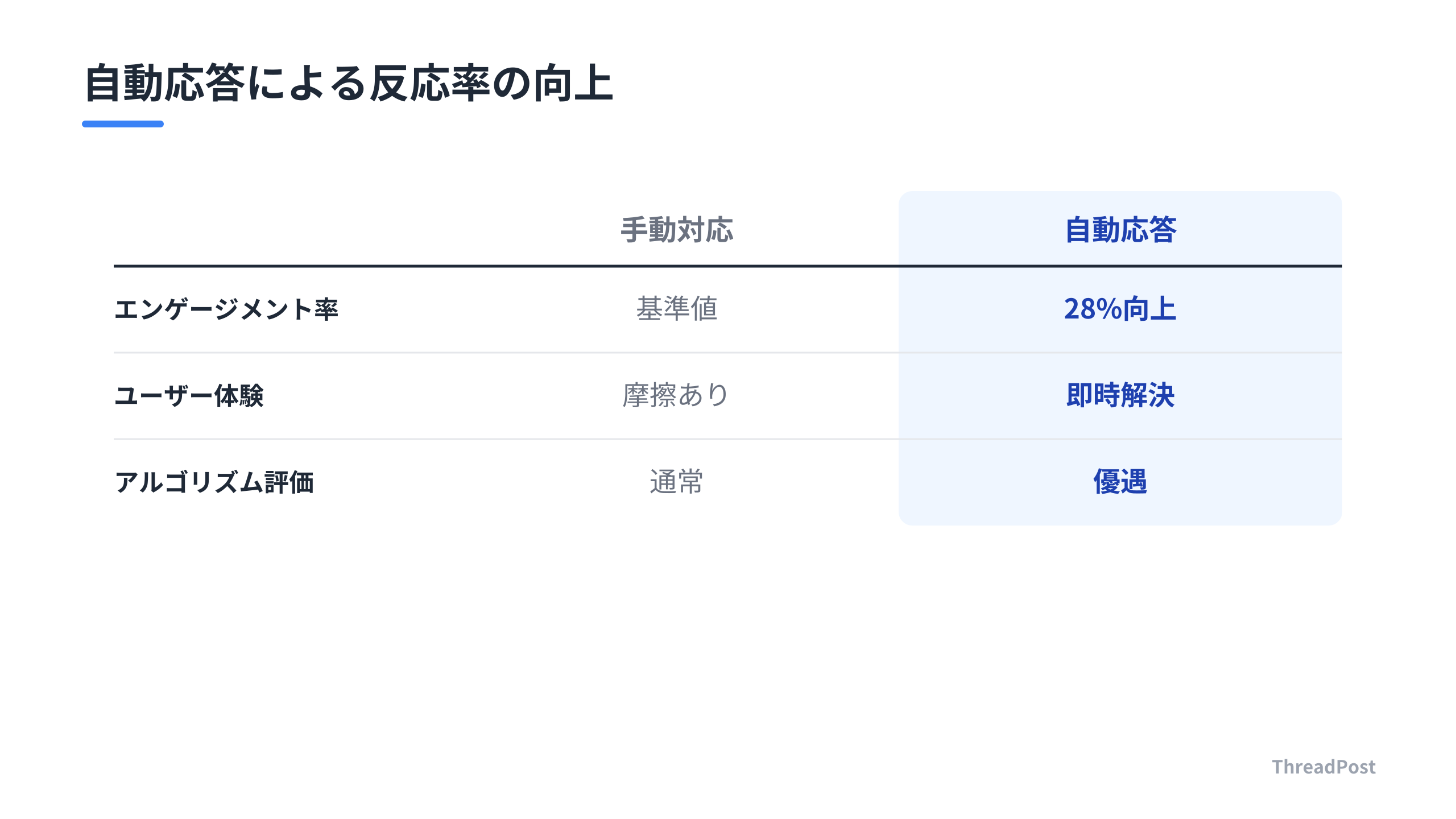 自動応答による反応率の向上

|  | 手動対応 | 自動応答 |
|---|---|---|
| エンゲージメント率 | 基準値 | 28%向上 |
| ユーザー体験 | 摩擦あり | 即時解決 |
| アルゴリズム評価 | 通常 | 優遇 |

ThreadPost