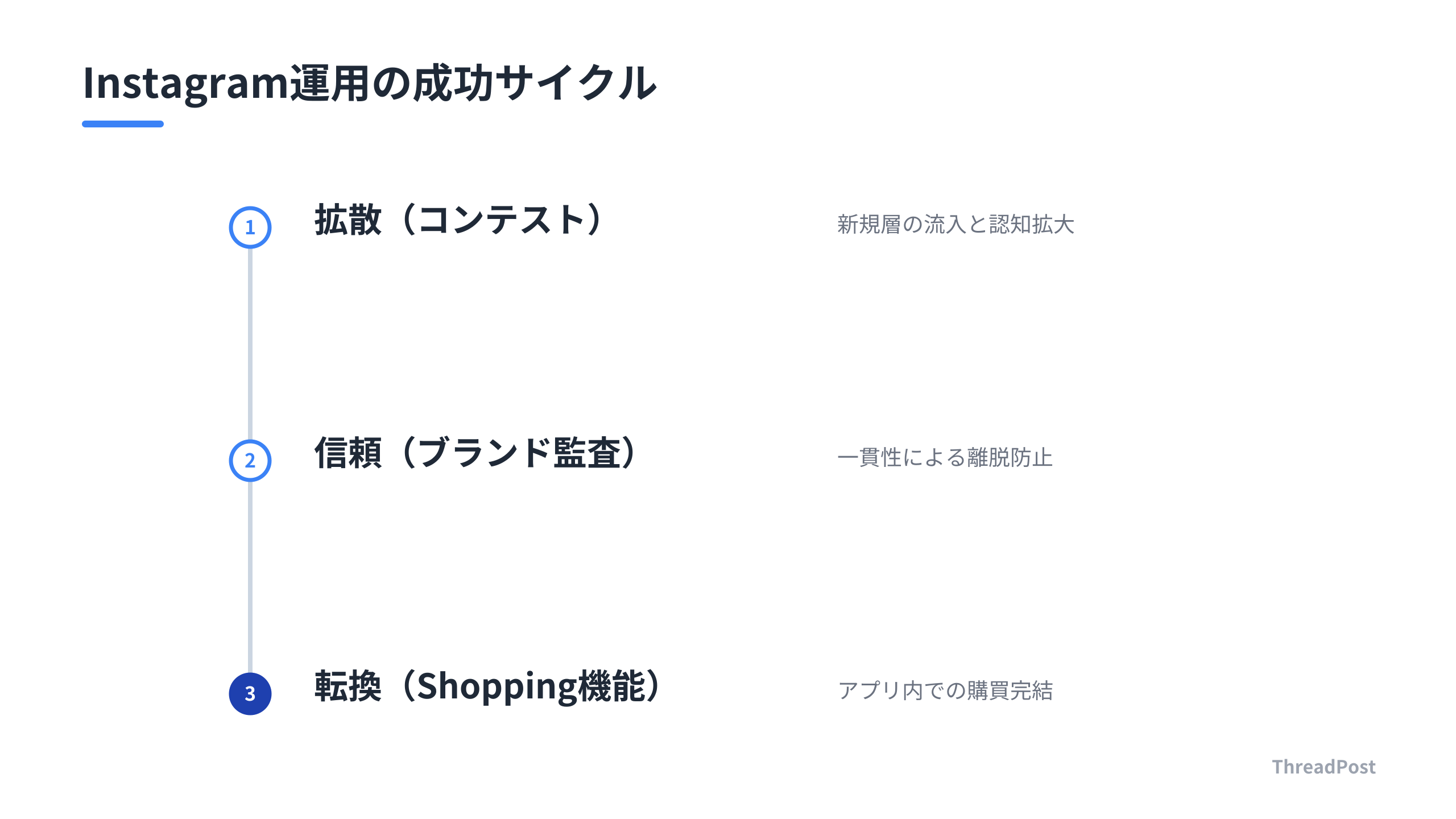 Instagram運用の成功サイクル

1
拡散（コンテスト）
新規層の流入と認知拡大

2
信頼（ブランド監査）
一貫性による離脱防止

3
転換（Shopping機能）
アプリ内での購買完結

ThreadPost