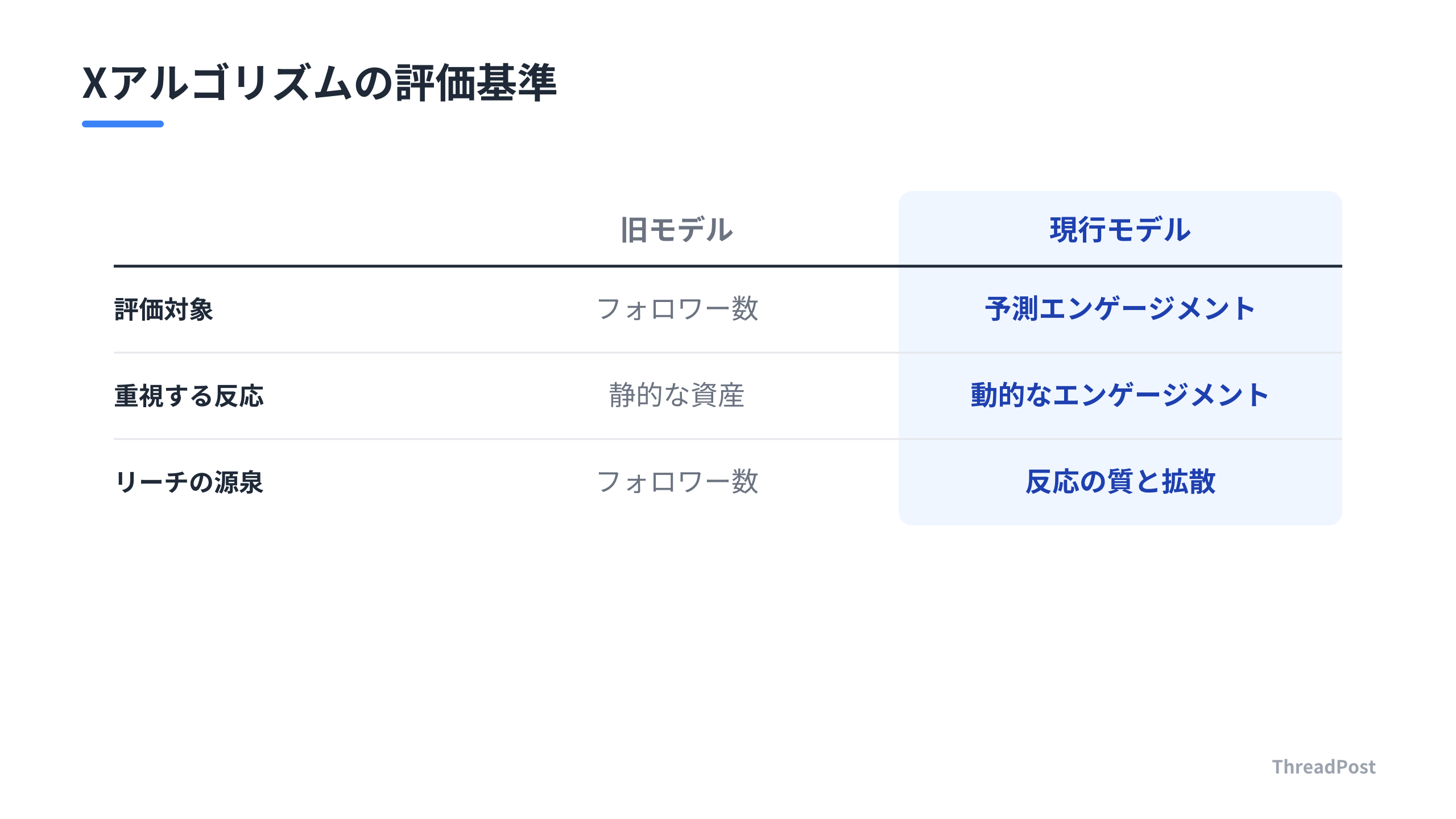 Xアルゴリズムの評価基準

|  | 旧モデル | 現行モデル |
|---|---|---|
| 評価対象 | フォロワー数 | 予測エンゲージメント |
| 重視する反応 | 静的な資産 | 動的なエンゲージメント |
| リーチの源泉 | フォロワー数 | 反応の質と拡散 |

ThreadPost