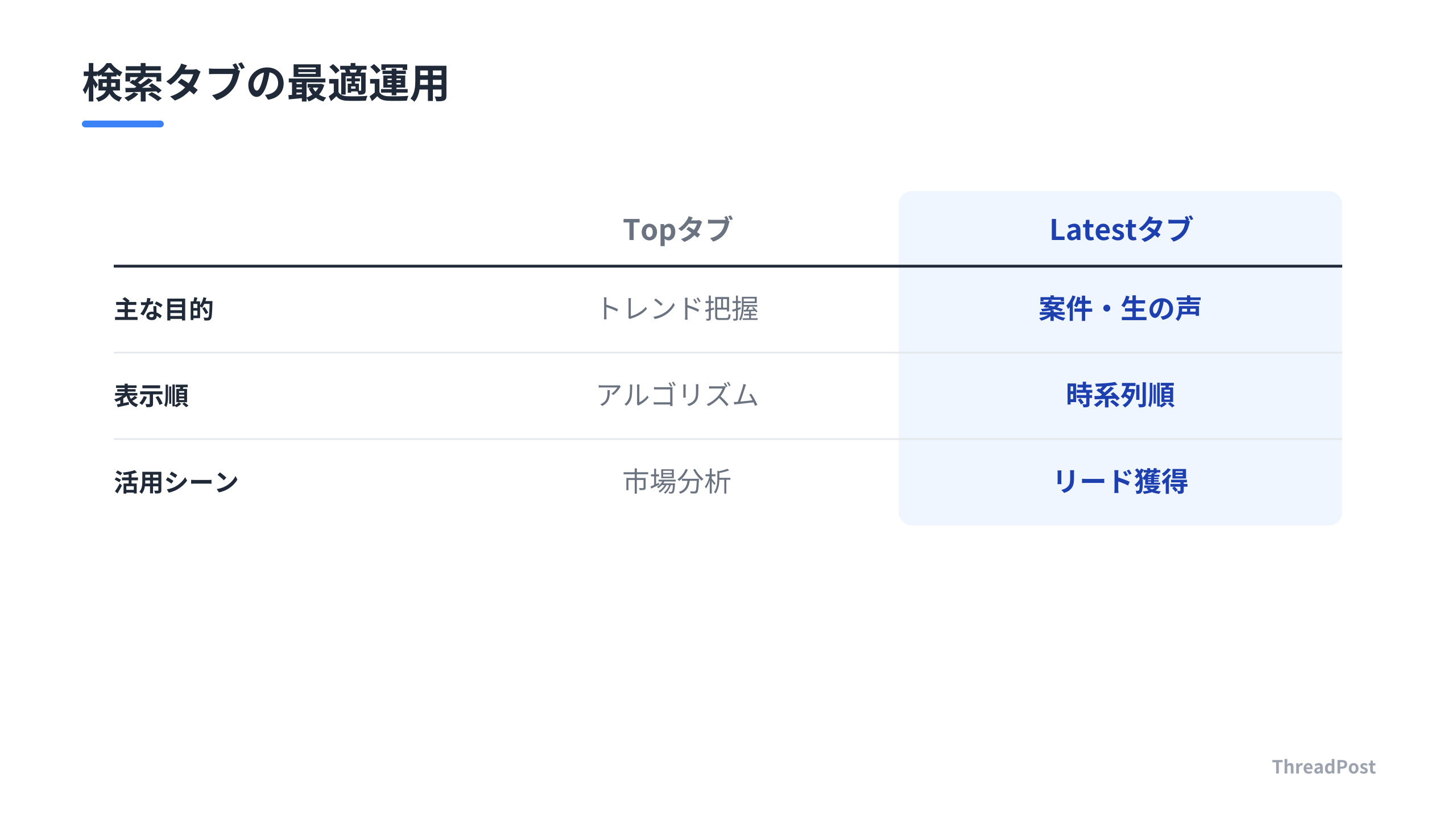 検索タブの最適運用

|  | Topタブ | Latestタブ |
|---|---|---|
| 主な目的 | トレンド把握 | 案件・生の声 |
| 表示順 | アルゴリズム | 時系列順 |
| 活用シーン | 市場分析 | リード獲得 |

ThreadPost