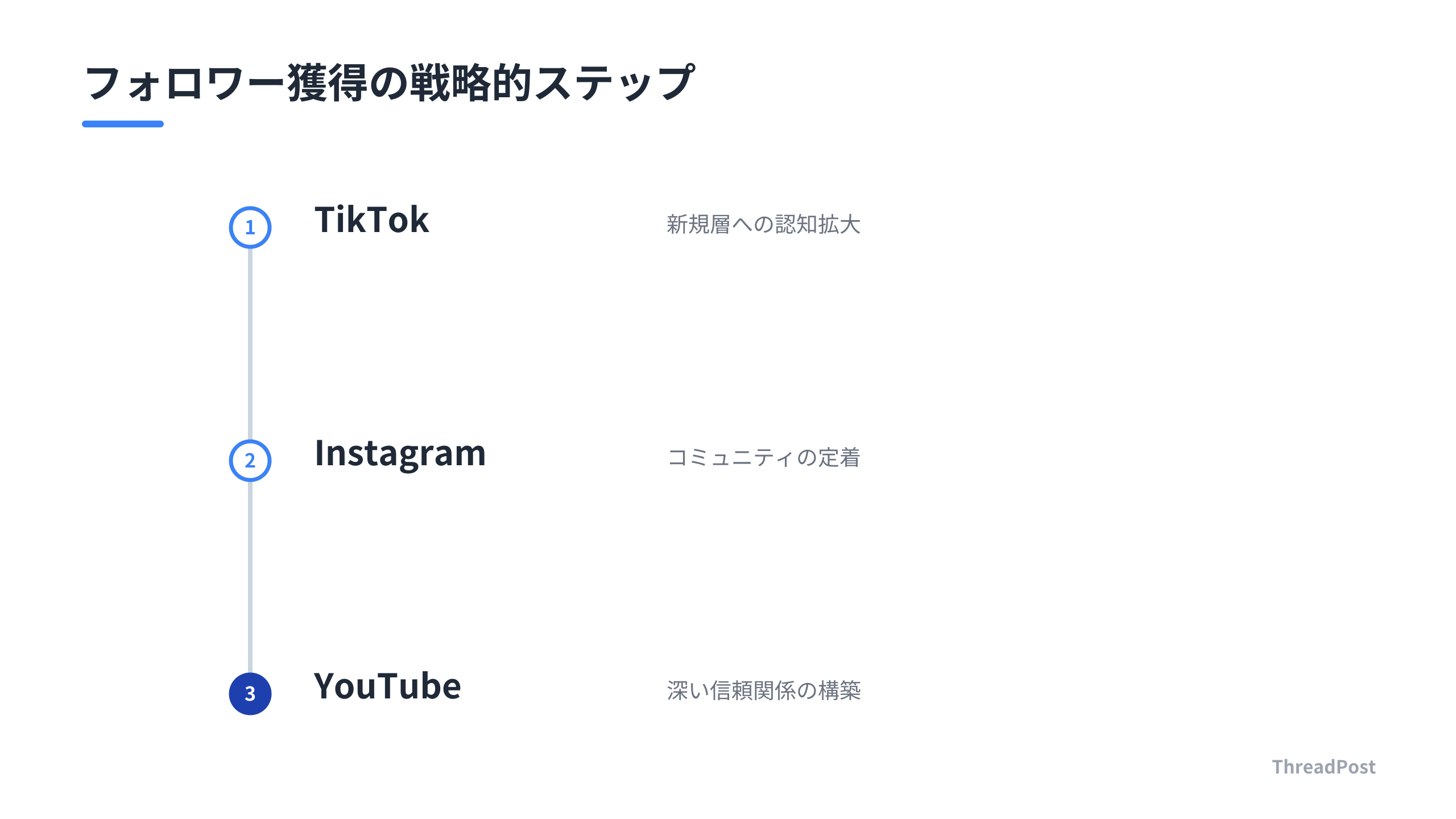 フォロワー獲得の戦略的ステップ

1 TikTok 新規層への認知拡大

2 Instagram コミュニティの定着

3 YouTube 深い信頼関係の構築

ThreadPost