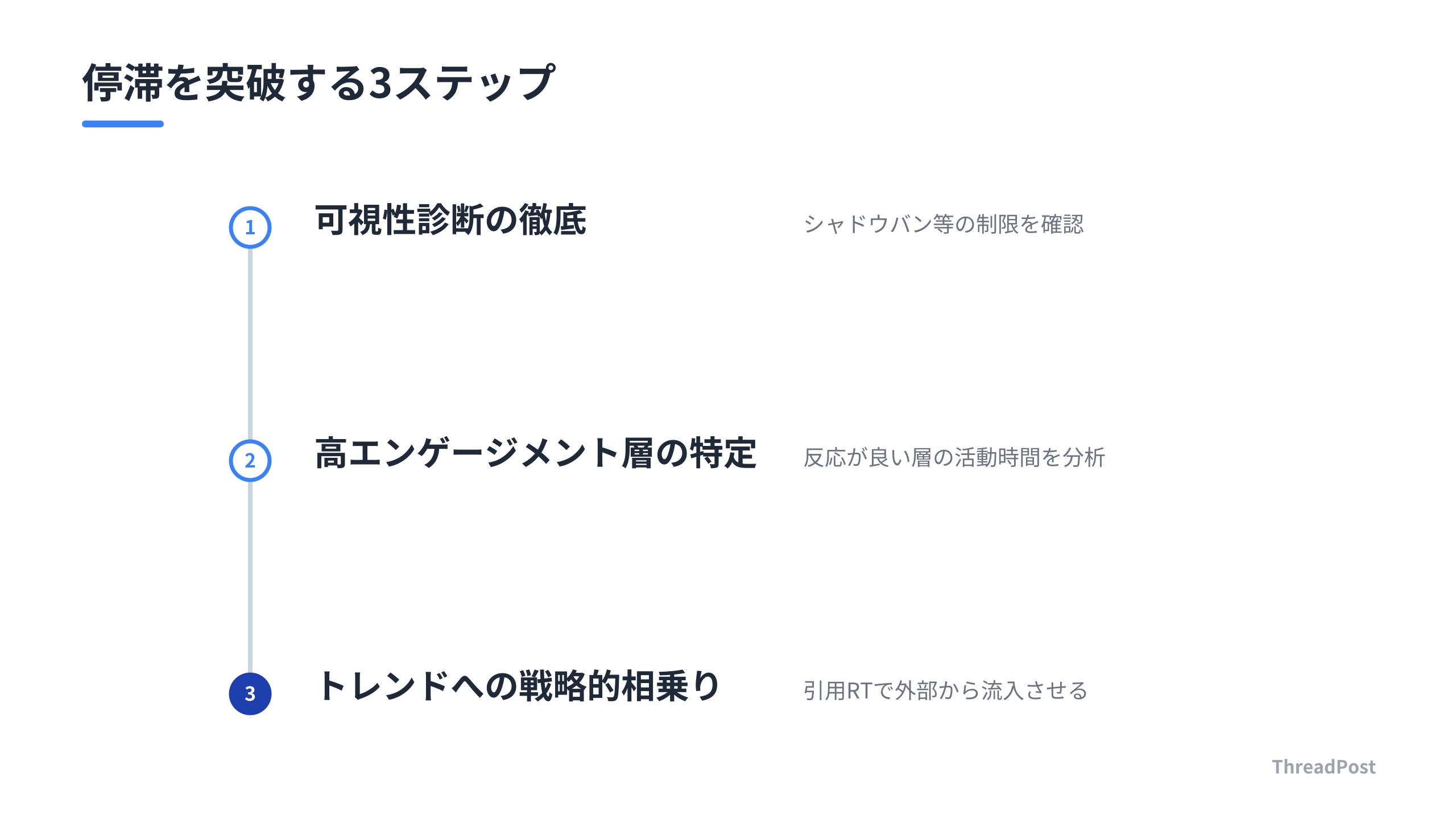 停滞を突破する3ステップ

1

可視性診断の徹底

シャドウバン等の制限を確認

2

高エンゲージメント層の特定

反応が良い層の活動時間を分析

3

トレンドへの戦略的相乗り

引用RTで外部から流入させる

ThreadPost