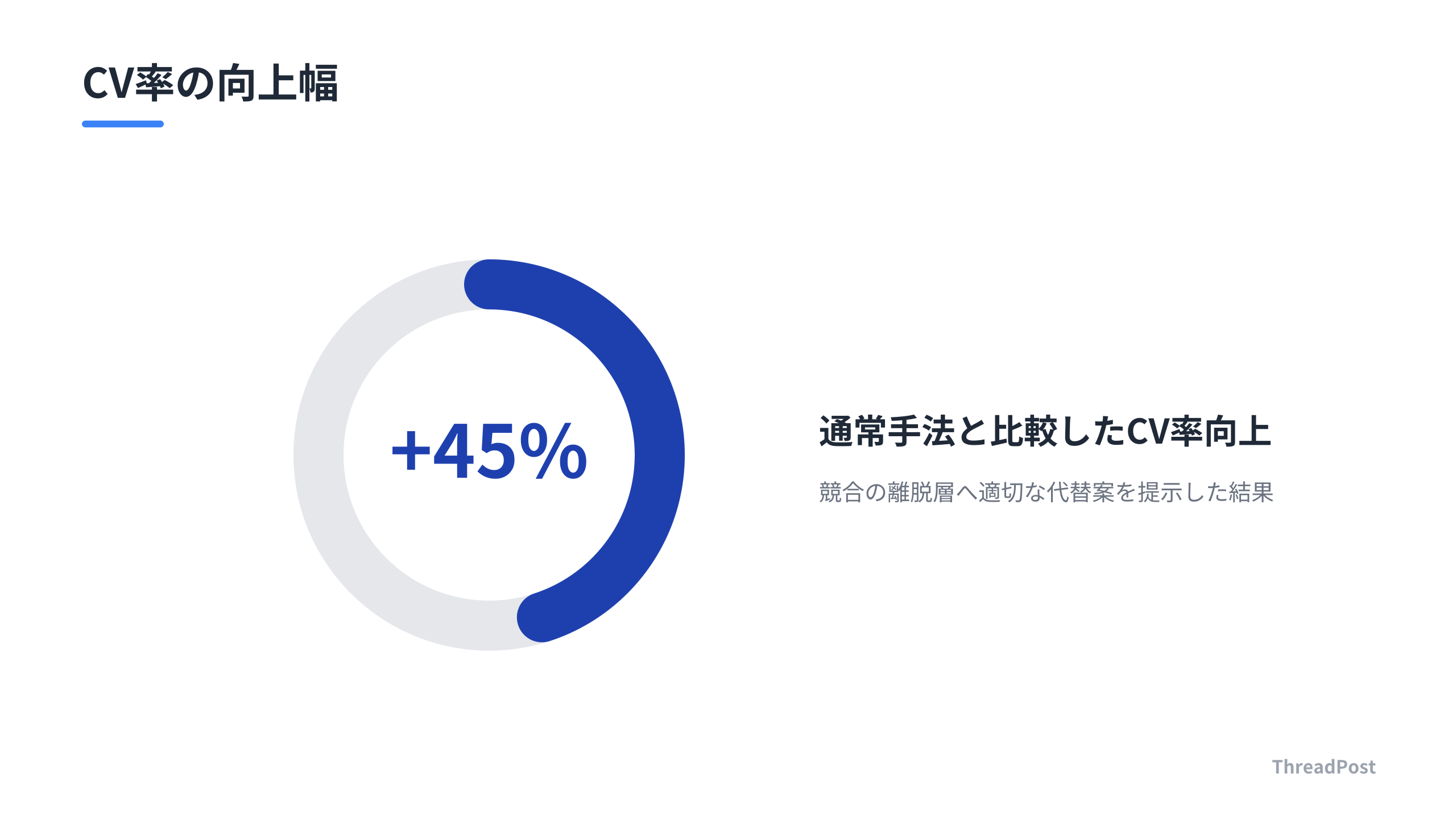 CV率の向上幅

+45%

通常手法と比較したCV率向上

競合の離脱層へ適切な代替案を提示した結果

ThreadPost