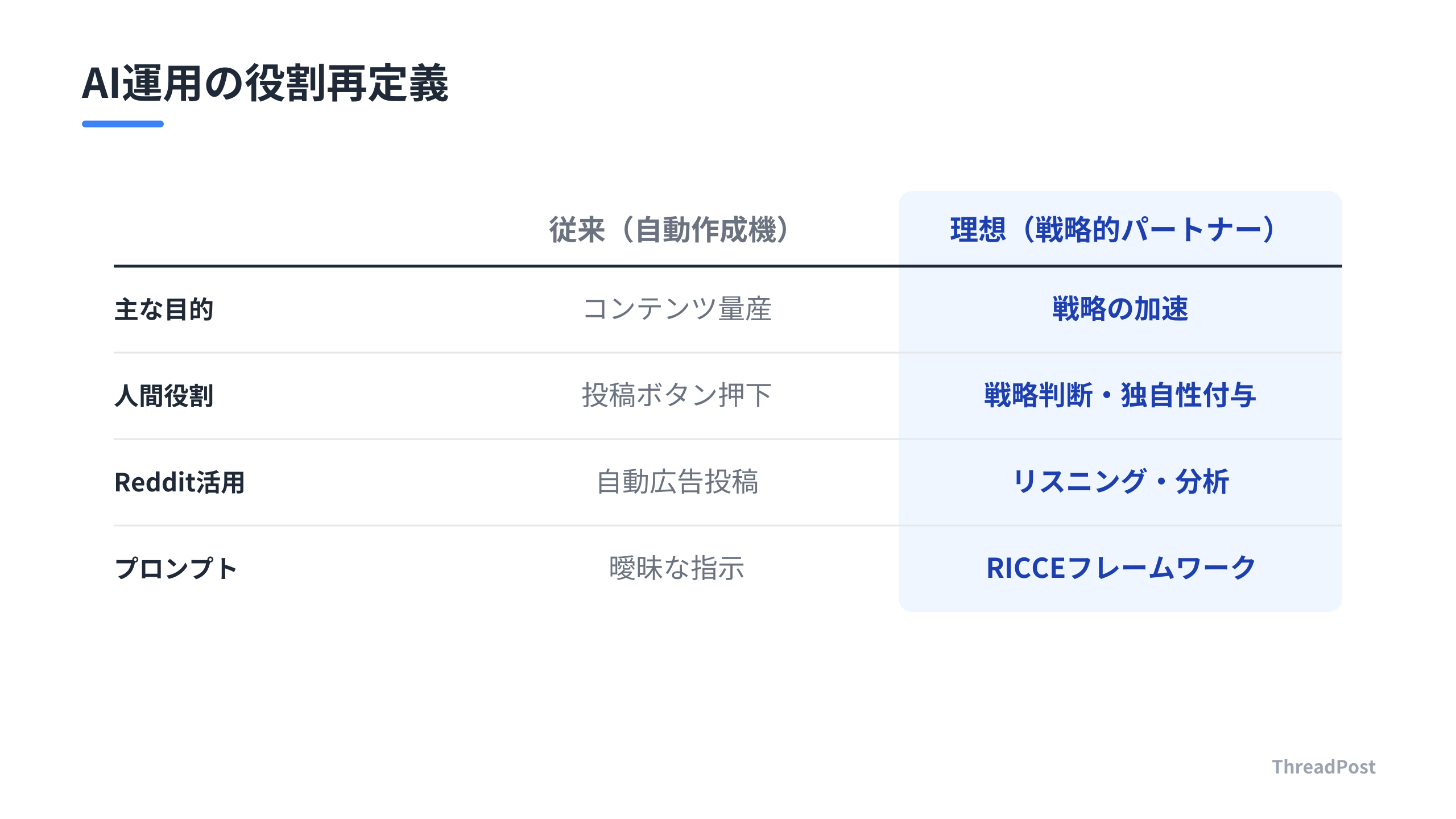 AI運用の役割再定義

|  | 従来（自動作成機） | 理想（戦略的パートナー） |
|---|---|---|
| 主な目的 | コンテンツ量産 | 戦略の加速 |
| 人間役割 | 投稿ボタン押下 | 戦略判断・独自性付与 |
| Reddit活用 | 自動広告投稿 | リスニング・分析 |
| プロンプト | 曖昧な指示 | RICCEフレームワーク |

ThreadPost