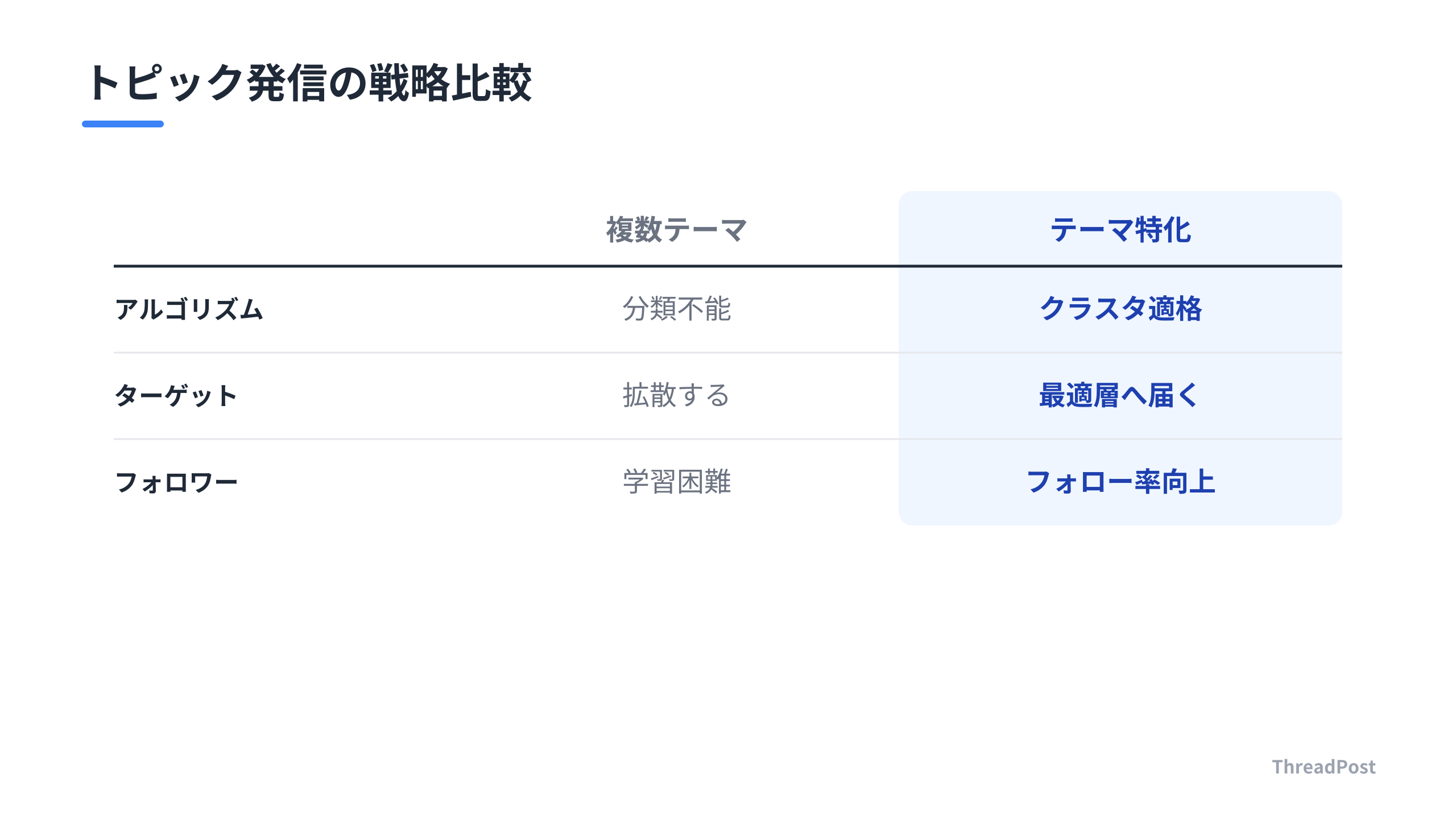 トピック発信の戦略比較

|  | 複数テーマ | テーマ特化 |
|---|---|---|
| アルゴリズム | 分類不能 | クラスタ適格 |
| ターゲット | 拡散する | 最適層へ届く |
| フォロワー | 学習困難 | フォロー率向上 |

ThreadPost