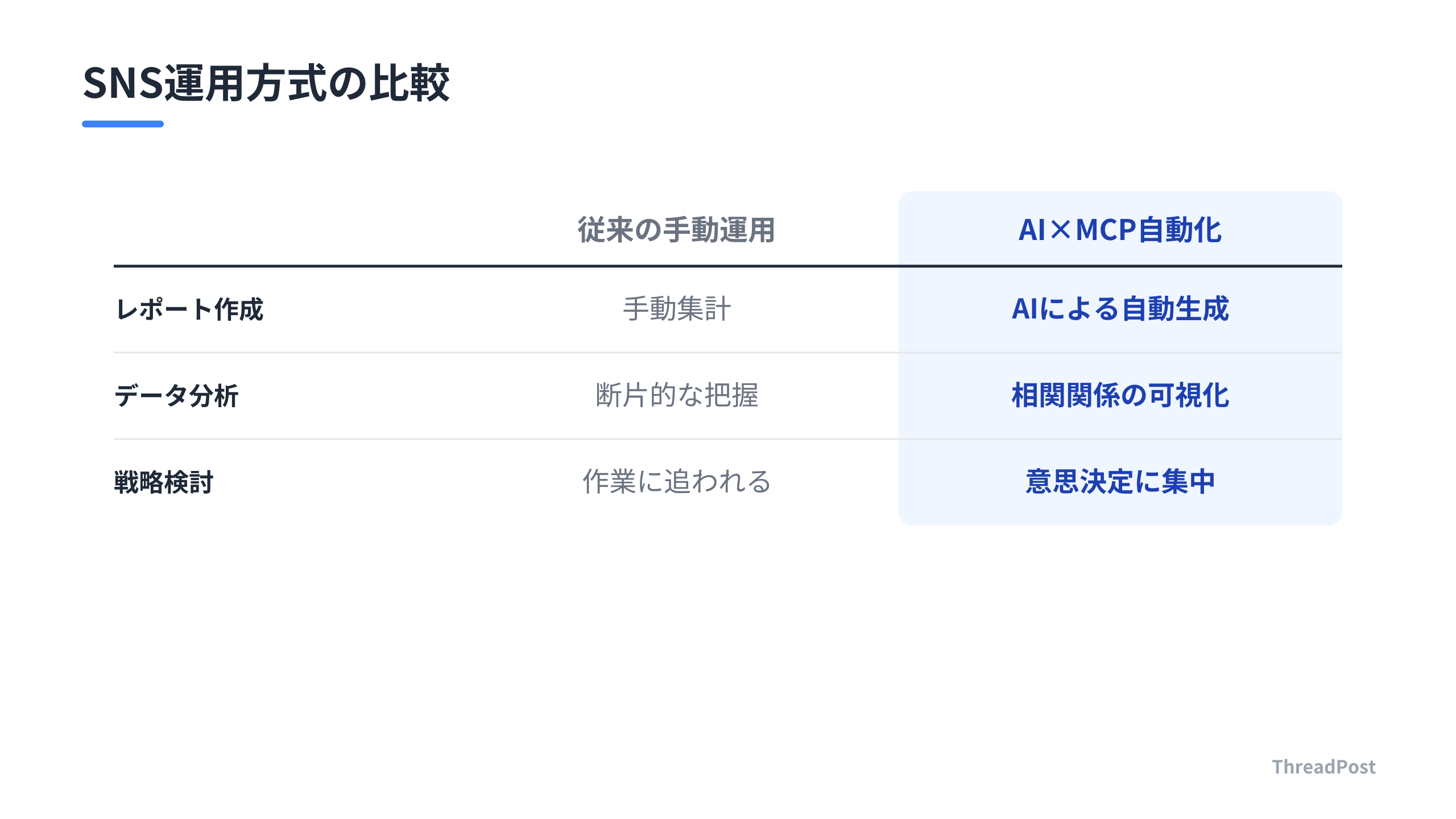 SNS運用方式の比較

|  | 従来の手動運用 | AI×MCP自動化 |
|---|---|---|
| レポート作成 | 手動集計 | AIによる自動生成 |
| データ分析 | 断片的な把握 | 相関関係の可視化 |
| 戦略検討 | 作業に追われる | 意思決定に集中 |

ThreadPost