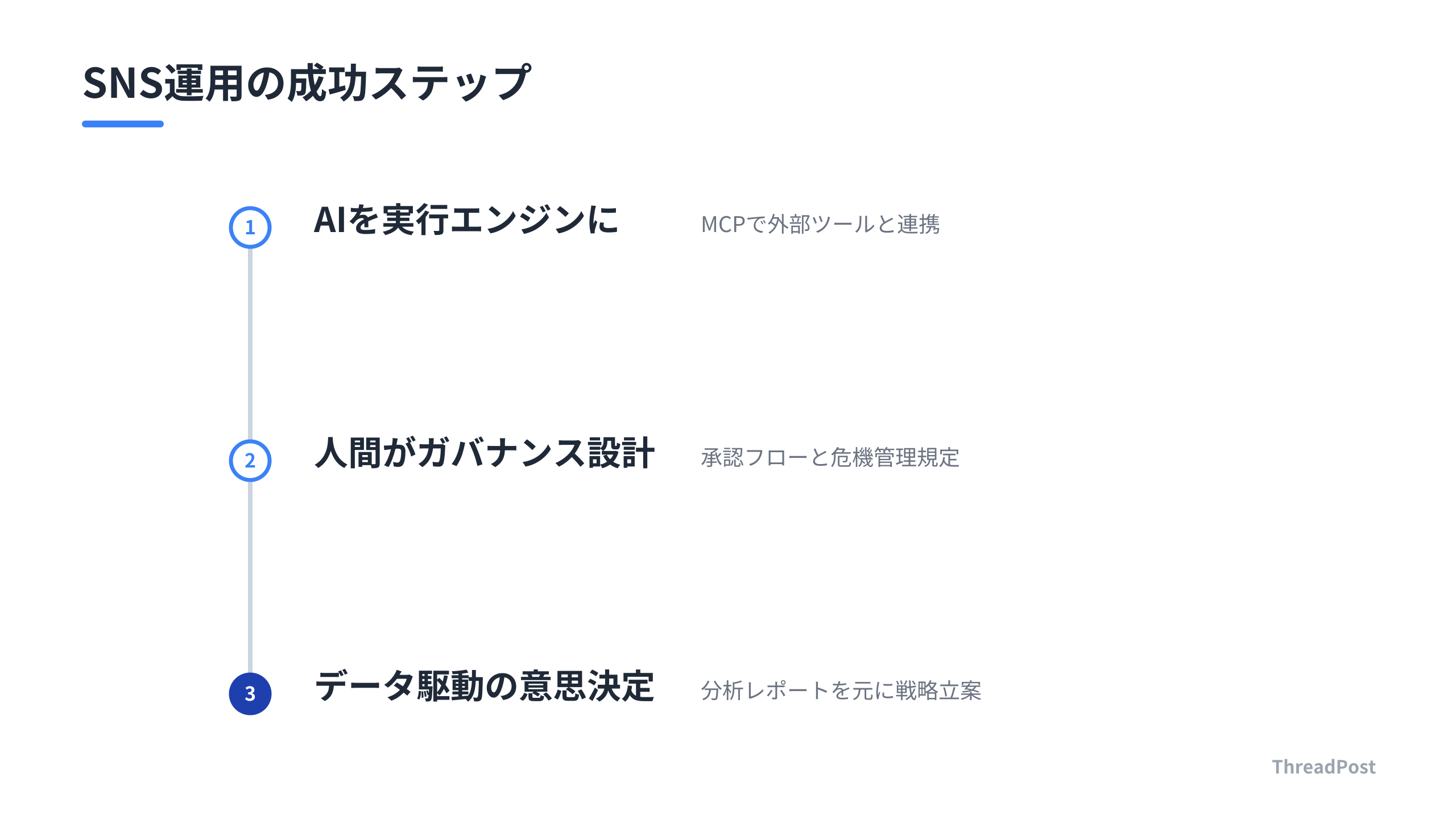 SNS運用の成功ステップ

1 AIを実行エンジンに MCPで外部ツールと連携

2 人間がガバナンス設計 承認フローと危機管理規定

3 データ駆動の意思決定 分析レポートを元に戦略立案

ThreadPost