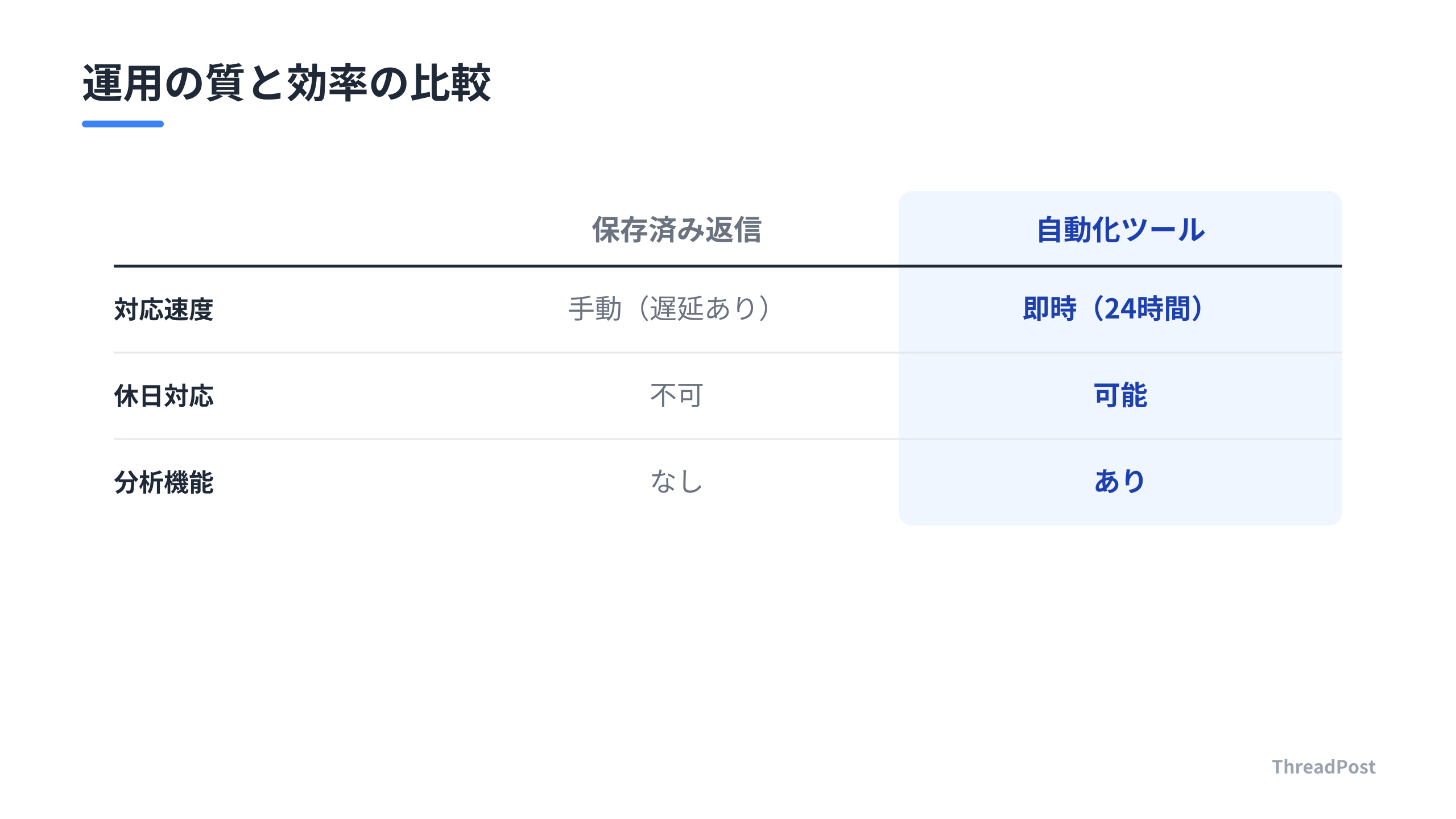 運用の質と効率の比較

| | 保存済み返信 | 自動化ツール |
|---|---|---|
| 対応速度 | 手動（遅延あり） | 即時（24時間） |
| 休日対応 | 不可 | 可能 |
| 分析機能 | なし | あり |

ThreadPost