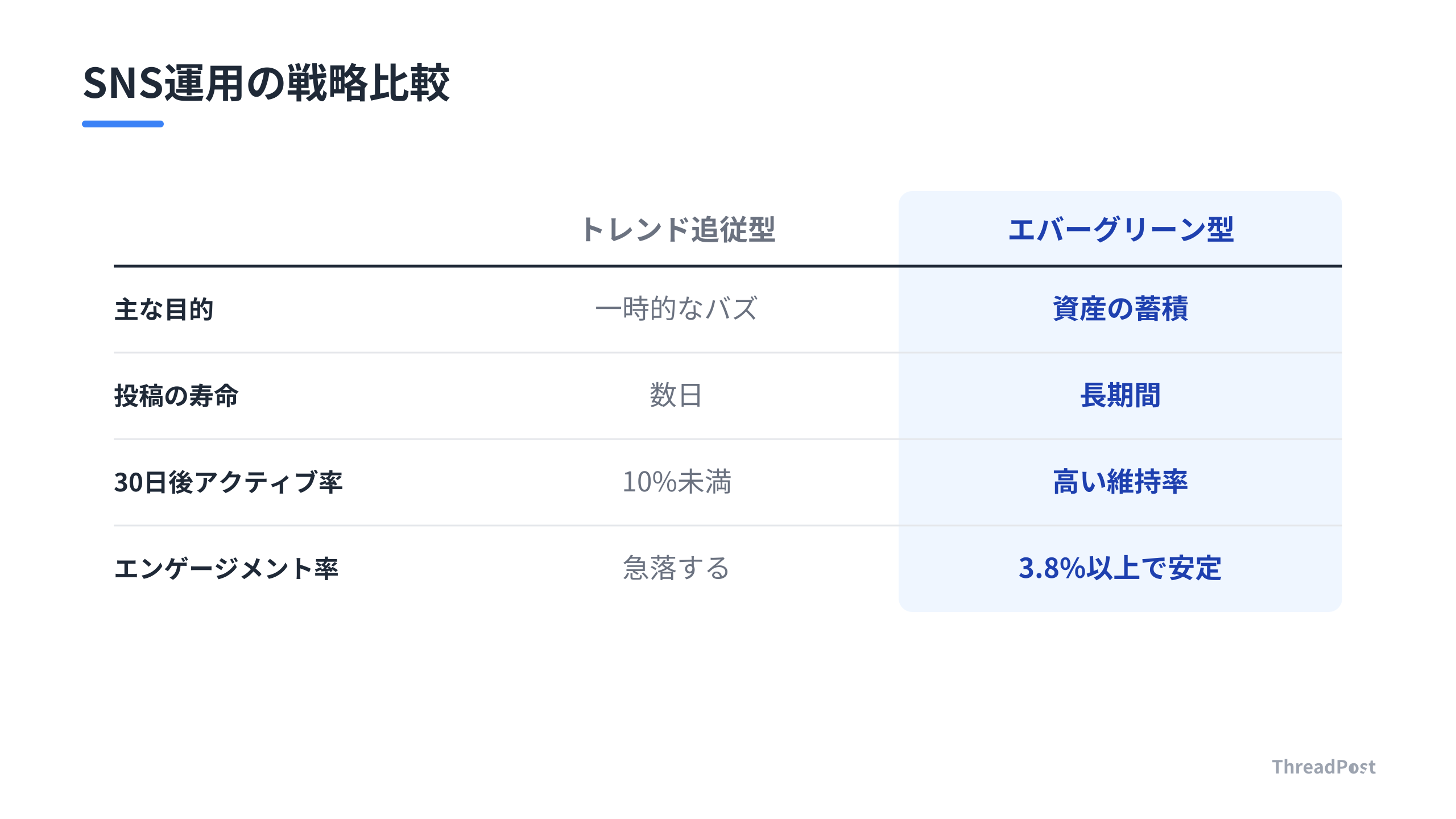 SNS運用の戦略比較

| | トレンド追従型 | エバーグリーン型 |
|---|---|---|
| 主な目的 | 一時的なバズ | 資産の蓄積 |
| 投稿の寿命 | 数日 | 長期間 |
| 30日後アクティブ率 | 10%未満 | 高い維持率 |
| エンゲージメント率 | 急落する | 3.8%以上で安定 |

ThreadPost