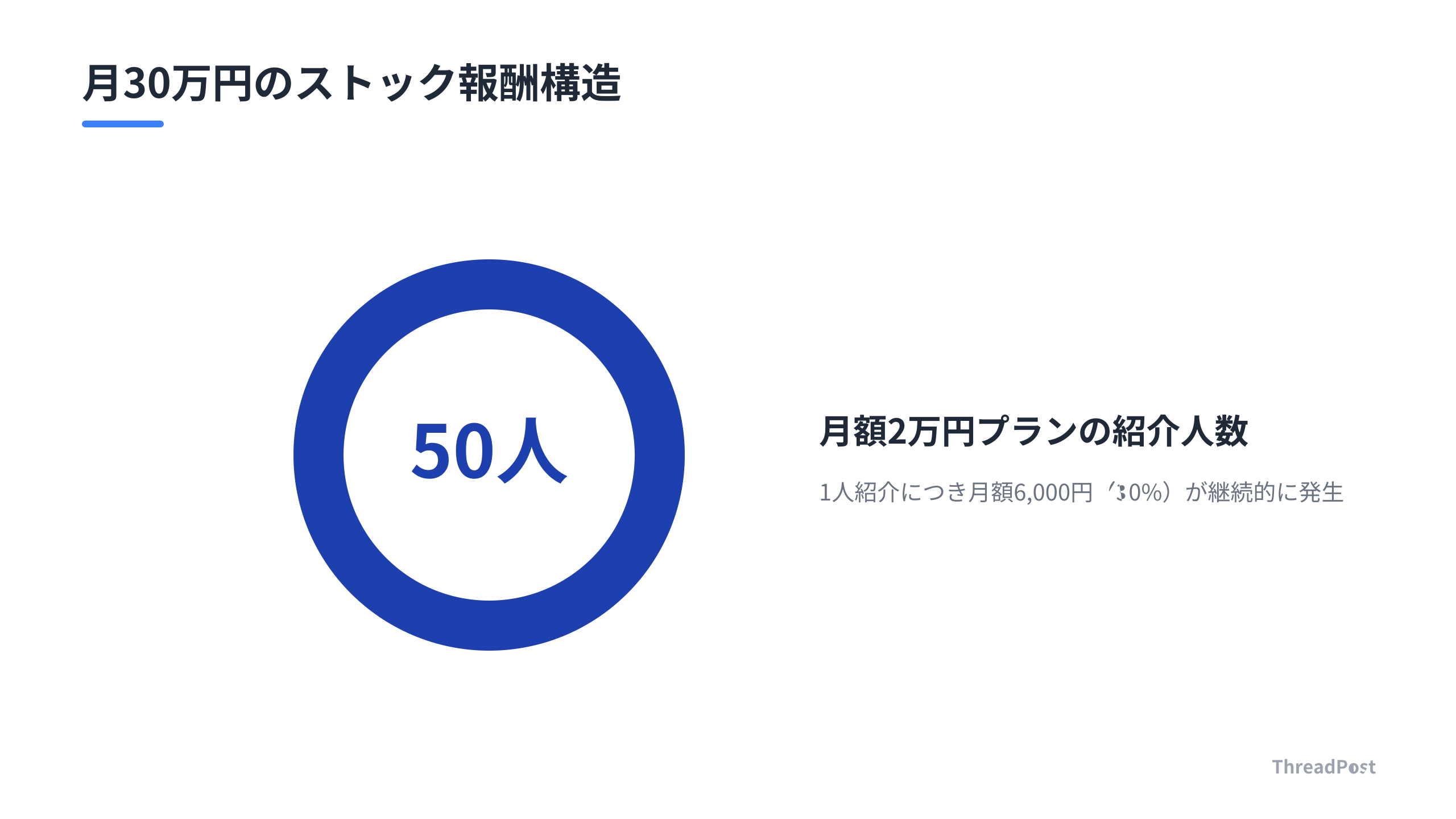 月30万円のストック報酬構造

50人

月額2万円プランの紹介人数

1人紹介につき月額6,000円（30%）が継続的に発生

ThreadPost