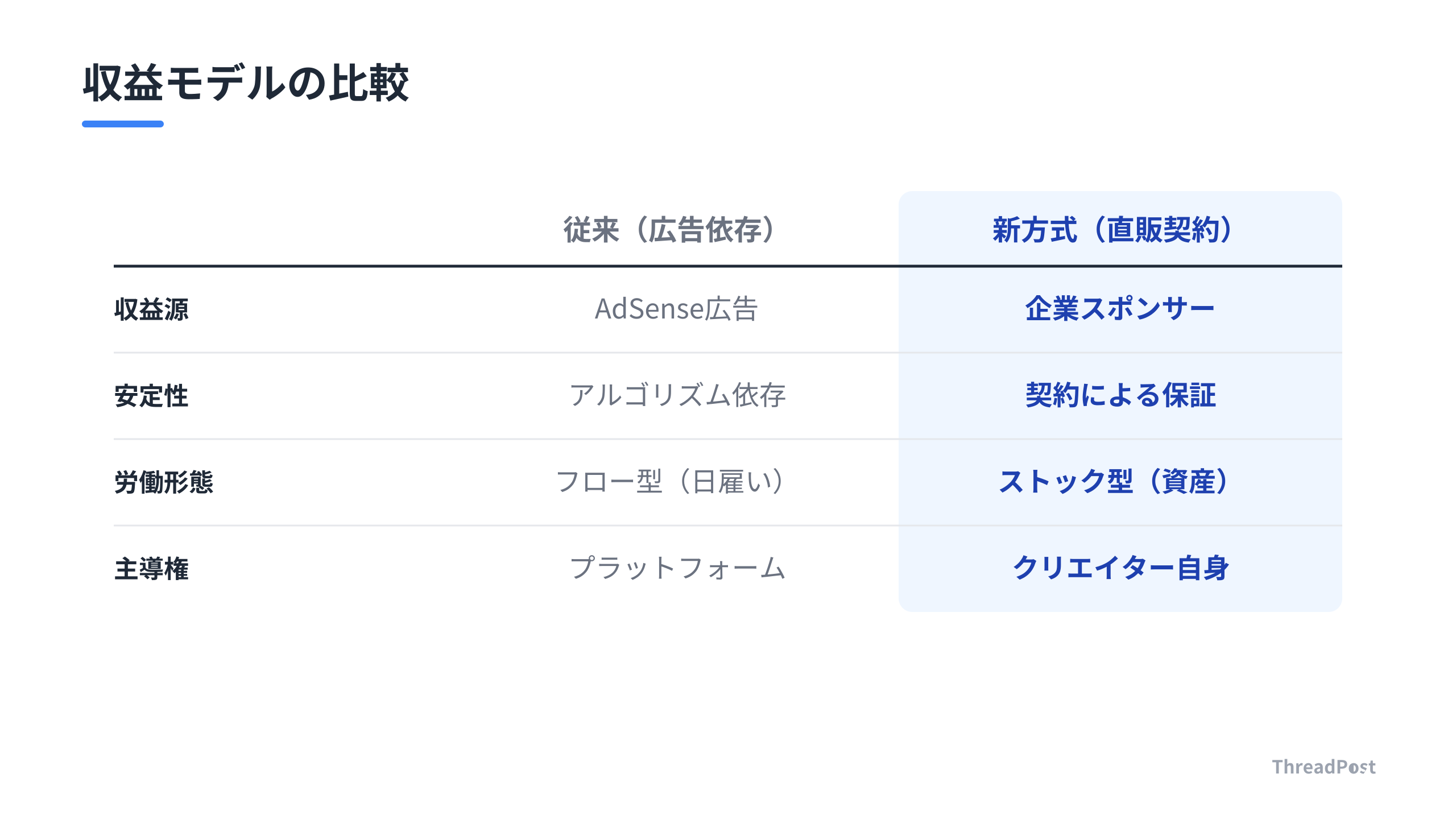 収益モデルの比較

| | 従来（広告依存） | 新方式（直販契約） |
|---|---|---|
| 収益源 | AdSense広告 | 企業スポンサー |
| 安定性 | アルゴリズム依存 | 契約による保証 |
| 労働形態 | フロー型（日雇い） | ストック型（資産） |
| 主導権 | プラットフォーム | クリエイター自身 |

ThreadPost