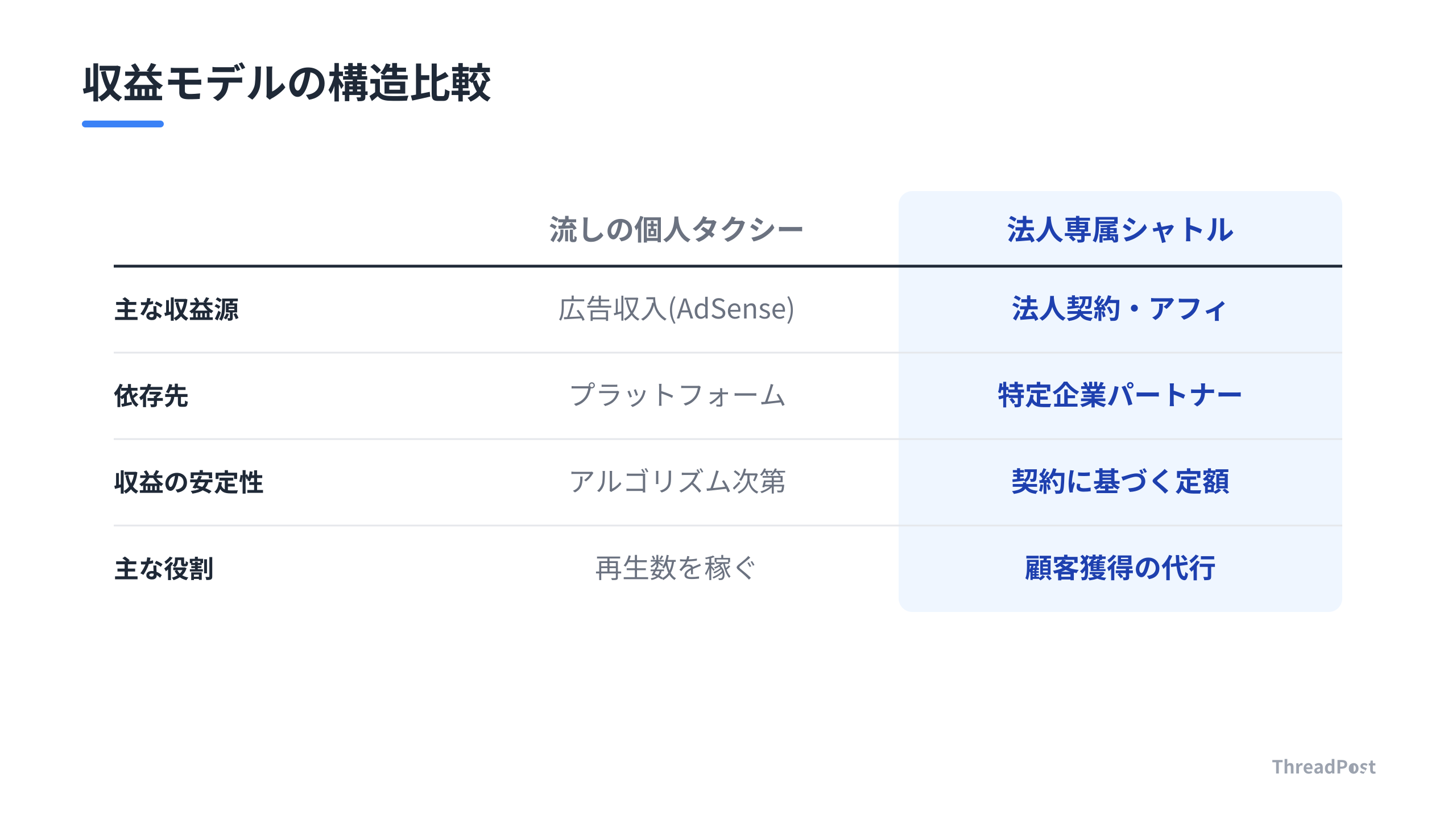 収益モデルの構造比較

| | 流しの個人タクシー | 法人専属シャトル |
|---|---|---|
| 主な収益源 | 広告収入(AdSense) | 法人契約・アフィ |
| 依存先 | プラットフォーム | 特定企業パートナー |
| 収益の安定性 | アルゴリズム次第 | 契約に基づく定額 |
| 主な役割 | 再生数を稼ぐ | 顧客獲得の代行 |

ThreadPost