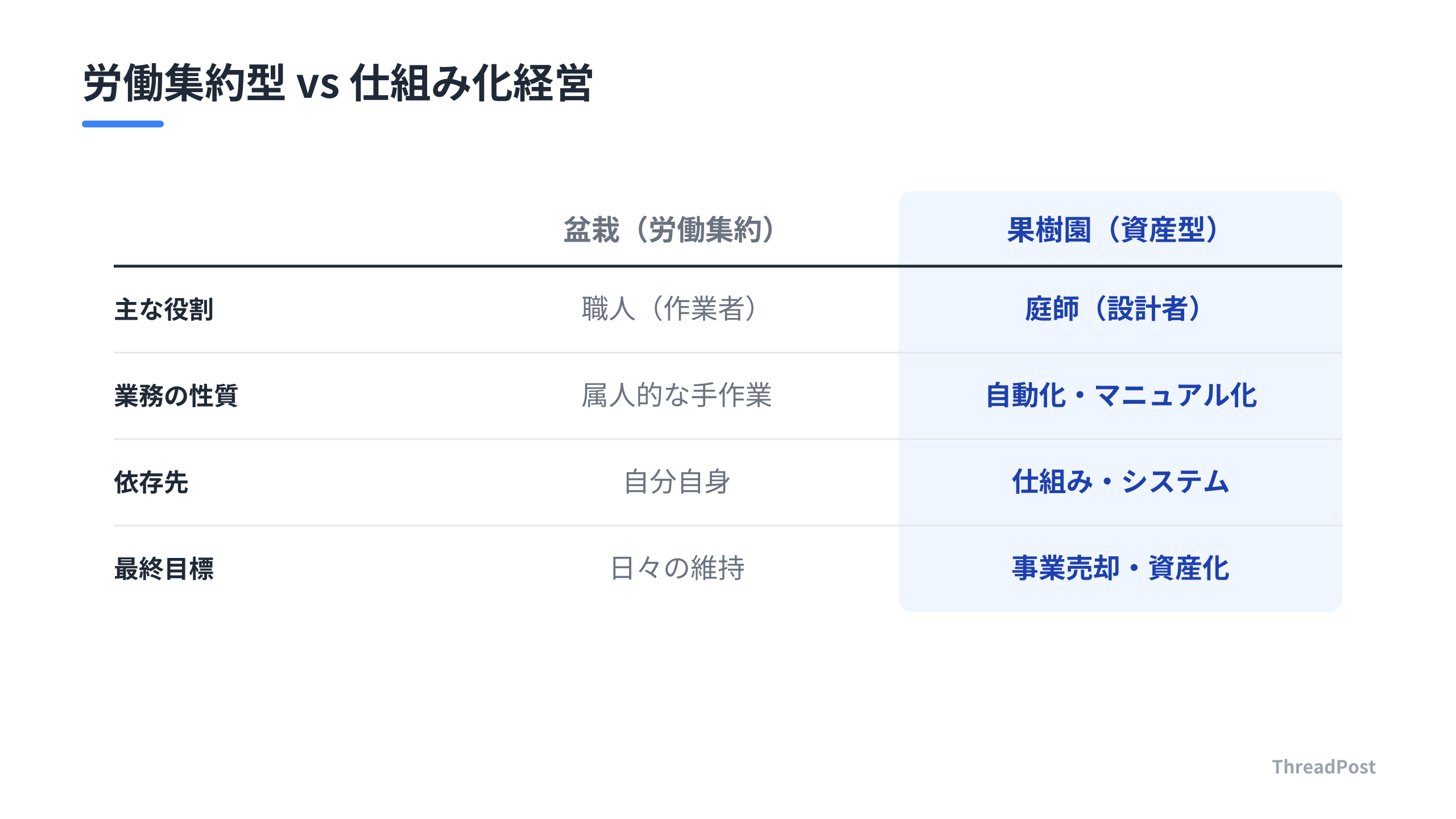 労働集約型 vs 仕組み化経営

|  | 盆栽（労働集約） | 果樹園（資産型） |
|---|---|---|
| 主な役割 | 職人（作業者） | 庭師（設計者） |
| 業務の性質 | 属人的な手作業 | 自動化・マニュアル化 |
| 依存先 | 自分自身 | 仕組み・システム |
| 最終目標 | 日々の維持 | 事業売却・資産化 |

ThreadPost