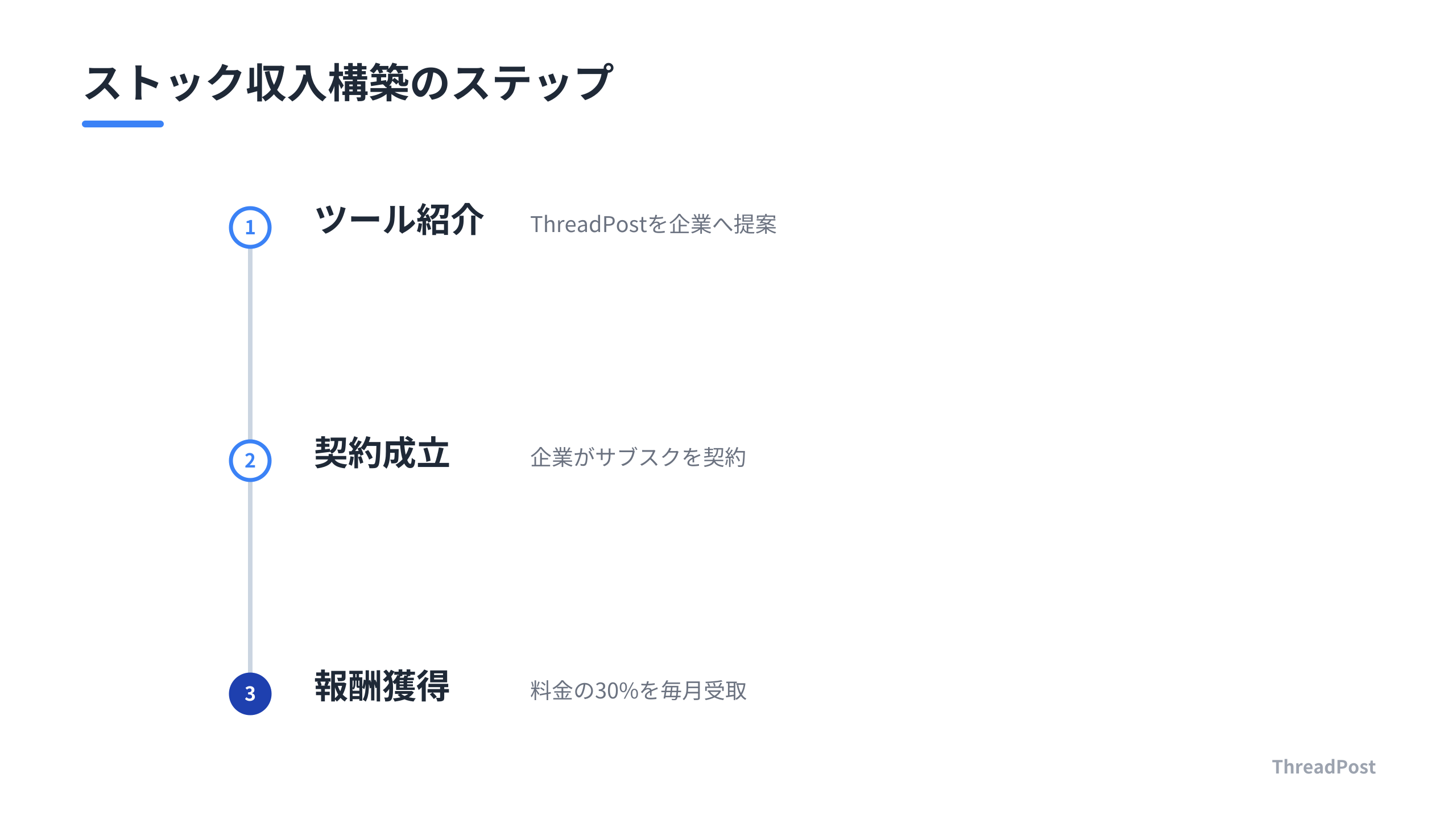 ストック収入構築のステップ

1 ツール紹介 ThreadPostを企業へ提案

2 契約成立 企業がサブスクを契約

3 報酬獲得 料金の30%を毎月受取

ThreadPost