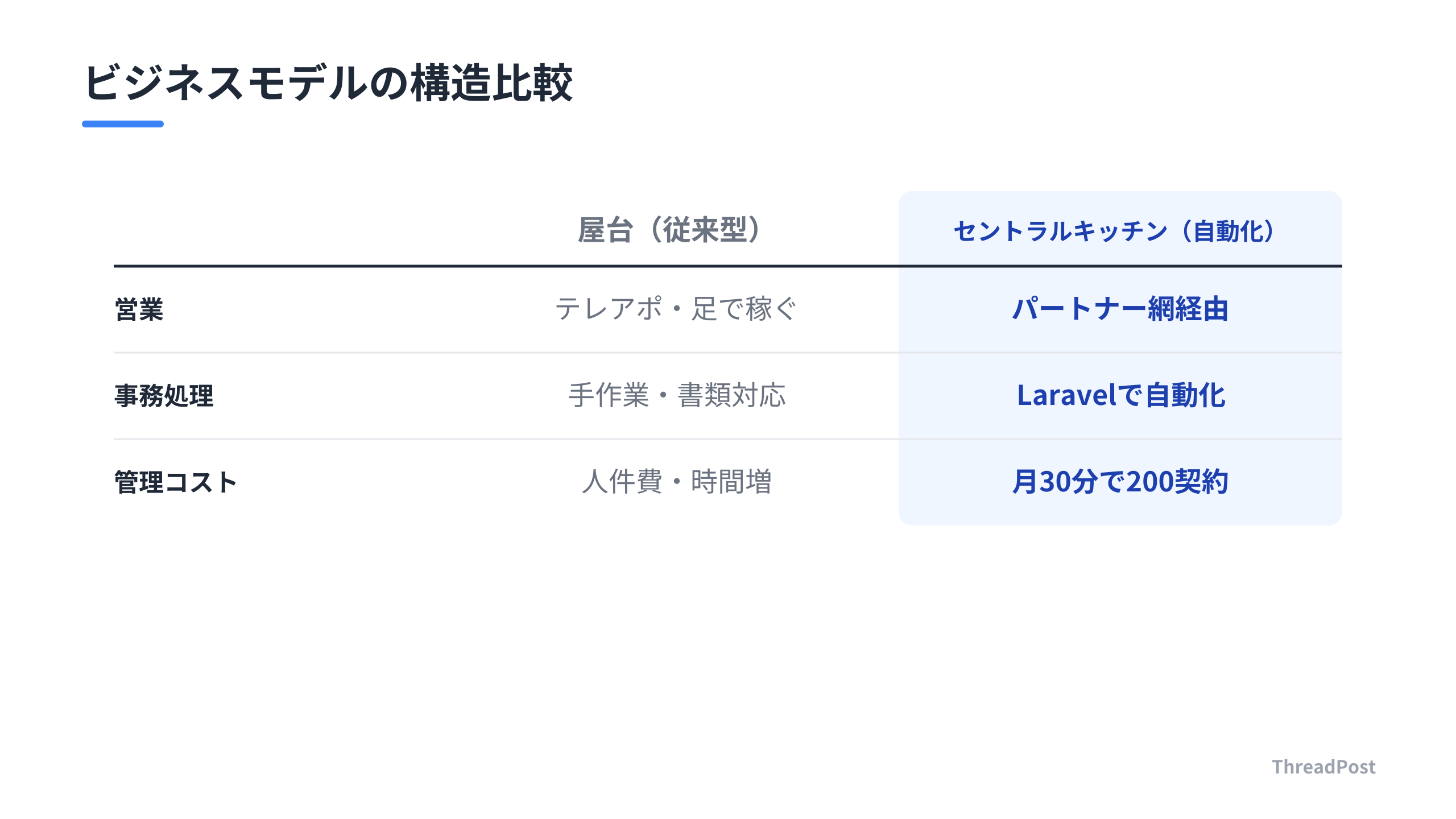 ビジネスモデルの構造比較

|  | 屋台（従来型） | セントラルキッチン（自動化） |
|---|---|---|
| 営業 | テレアポ・足で稼ぐ | パートナー網経由 |
| 事務処理 | 手作業・書類対応 | Laravelで自動化 |
| 管理コスト | 人件費・時間増 | 月30分で200契約 |

ThreadPost