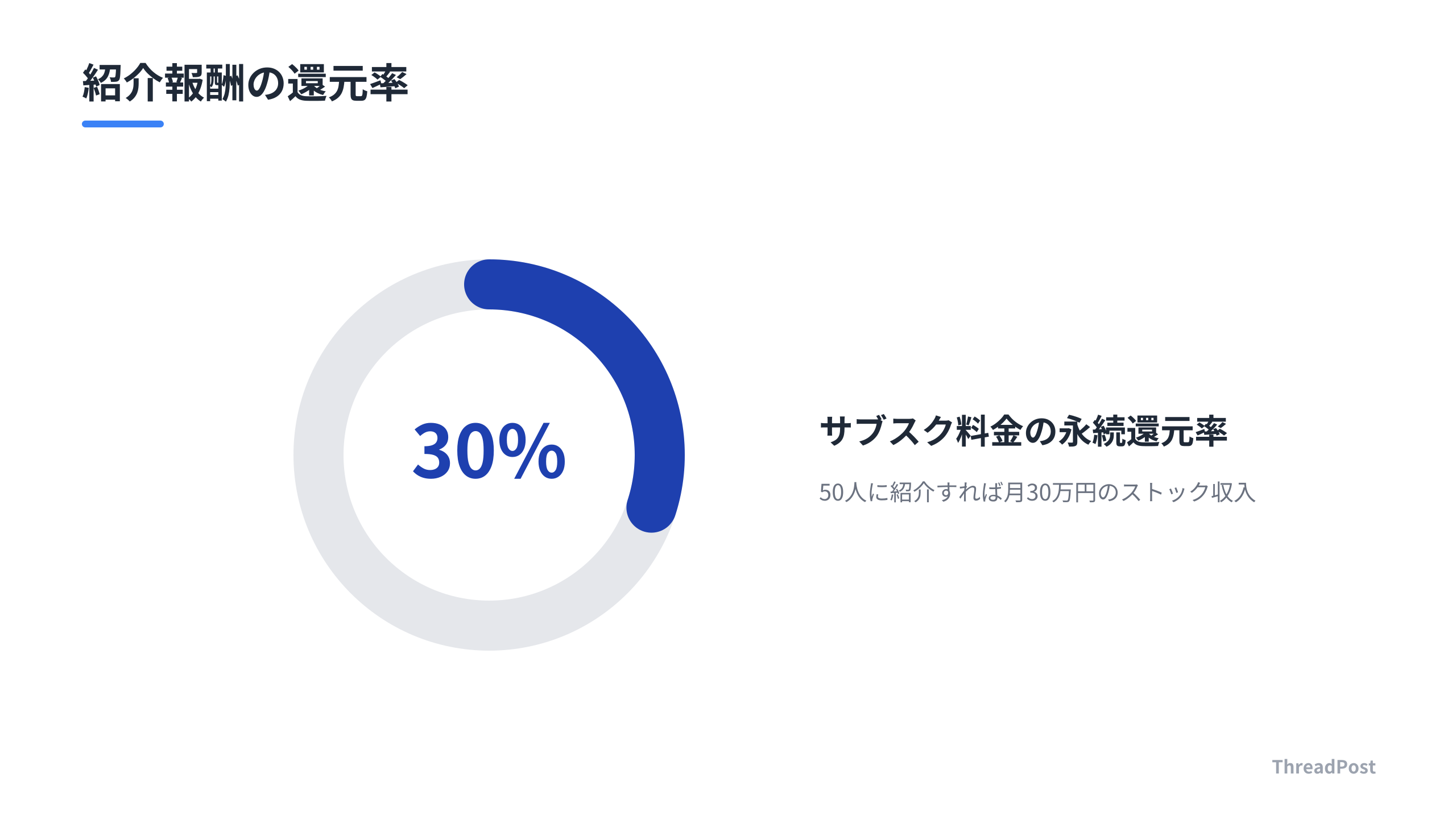 紹介報酬の還元率

30%

サブスク料金の永続還元率

50人に紹介すれば月30万円のストック収入

ThreadPost