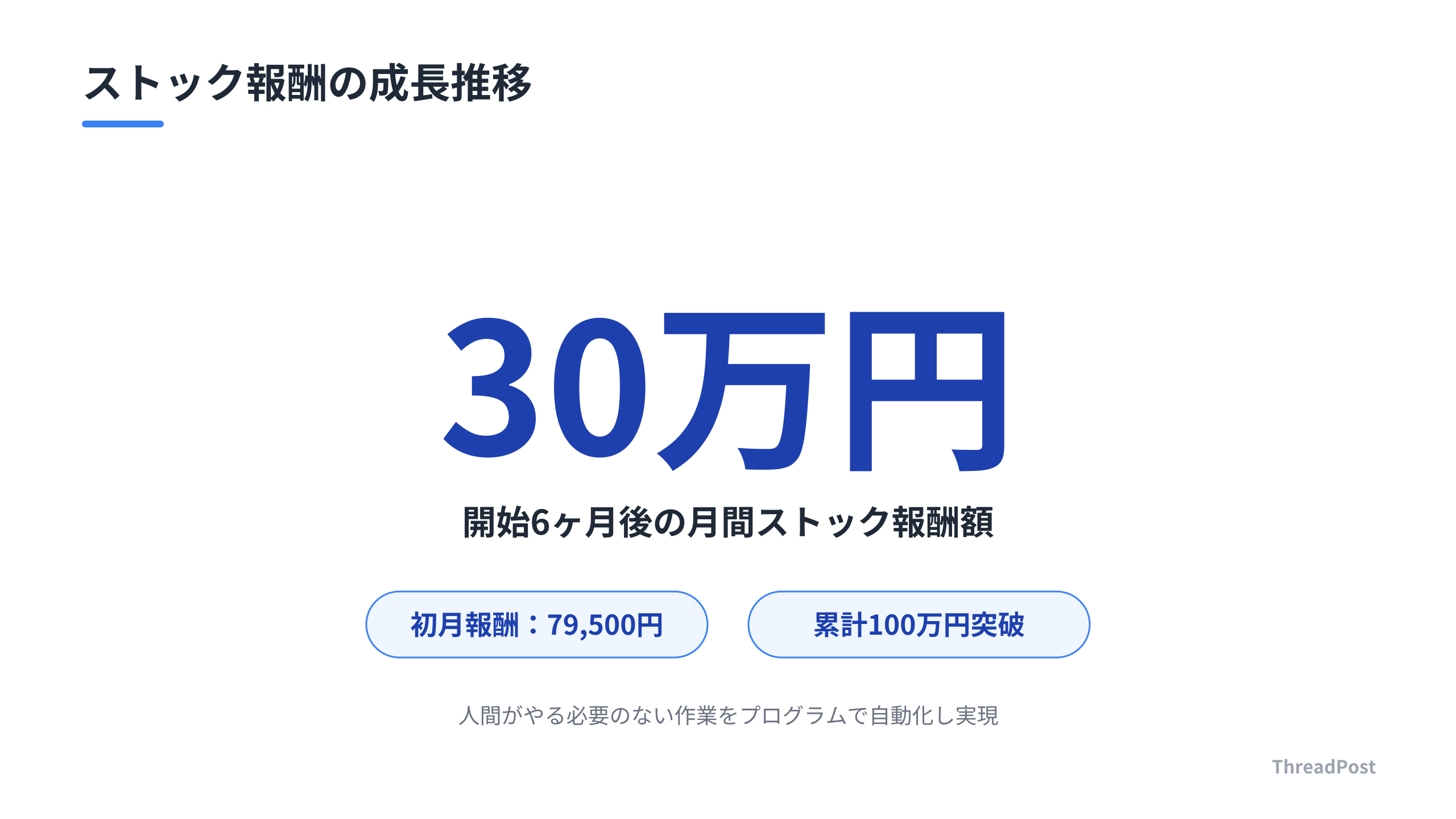 ストック報酬の成長推移

30万円

開始6ヶ月後の月間ストック報酬額

初月報酬：79,500円

累計100万円突破

人間がやる必要のない作業をプログラムで自動化し実現

ThreadPost