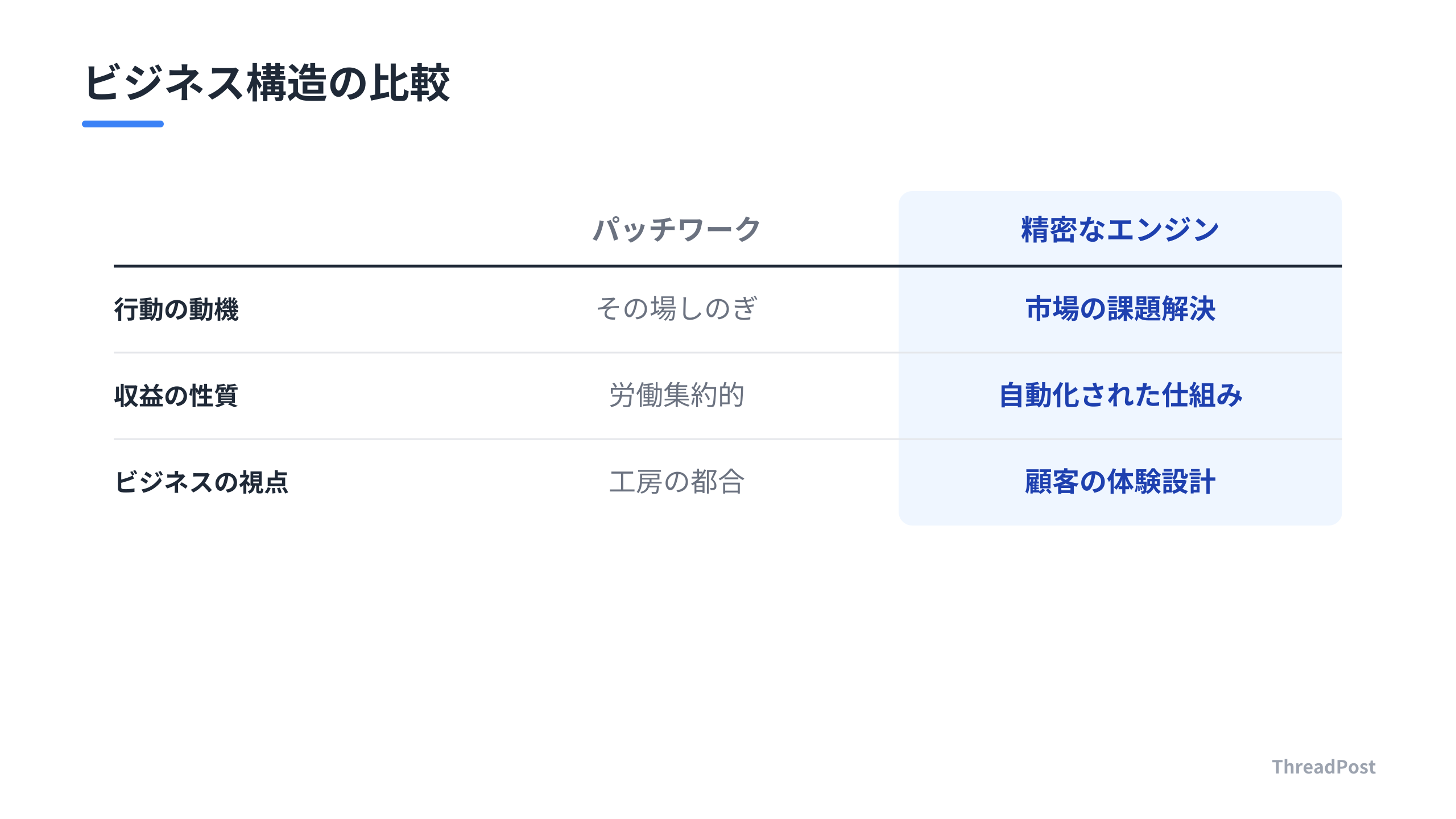 ビジネス構造の比較

|  | パッチワーク | 精密なエンジン |
|---|---|---|
| 行動の動機 | その場しのぎ | 市場の課題解決 |
| 収益の性質 | 労働集約的 | 自動化された仕組み |
| ビジネスの視点 | 工房の都合 | 顧客の体験設計 |

ThreadPost