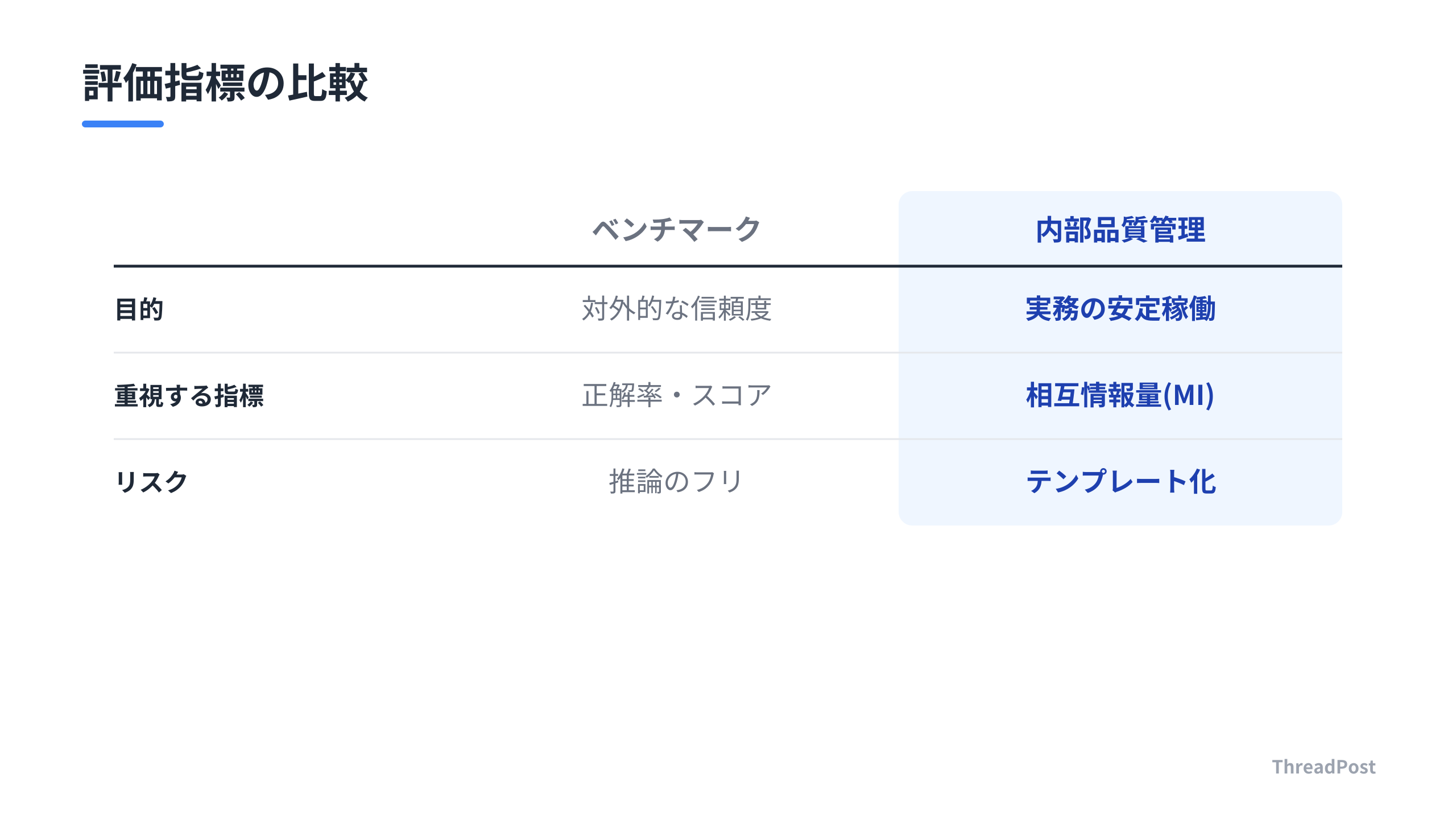 評価指標の比較

|  | ベンチマーク | 内部品質管理 |
|---|---|---|
| 目的 | 対外的な信頼度 | 実務の安定稼働 |
| 重視する指標 | 正解率・スコア | 相互情報量(MI) |
| リスク | 推論のフリ | テンプレート化 |

ThreadPost