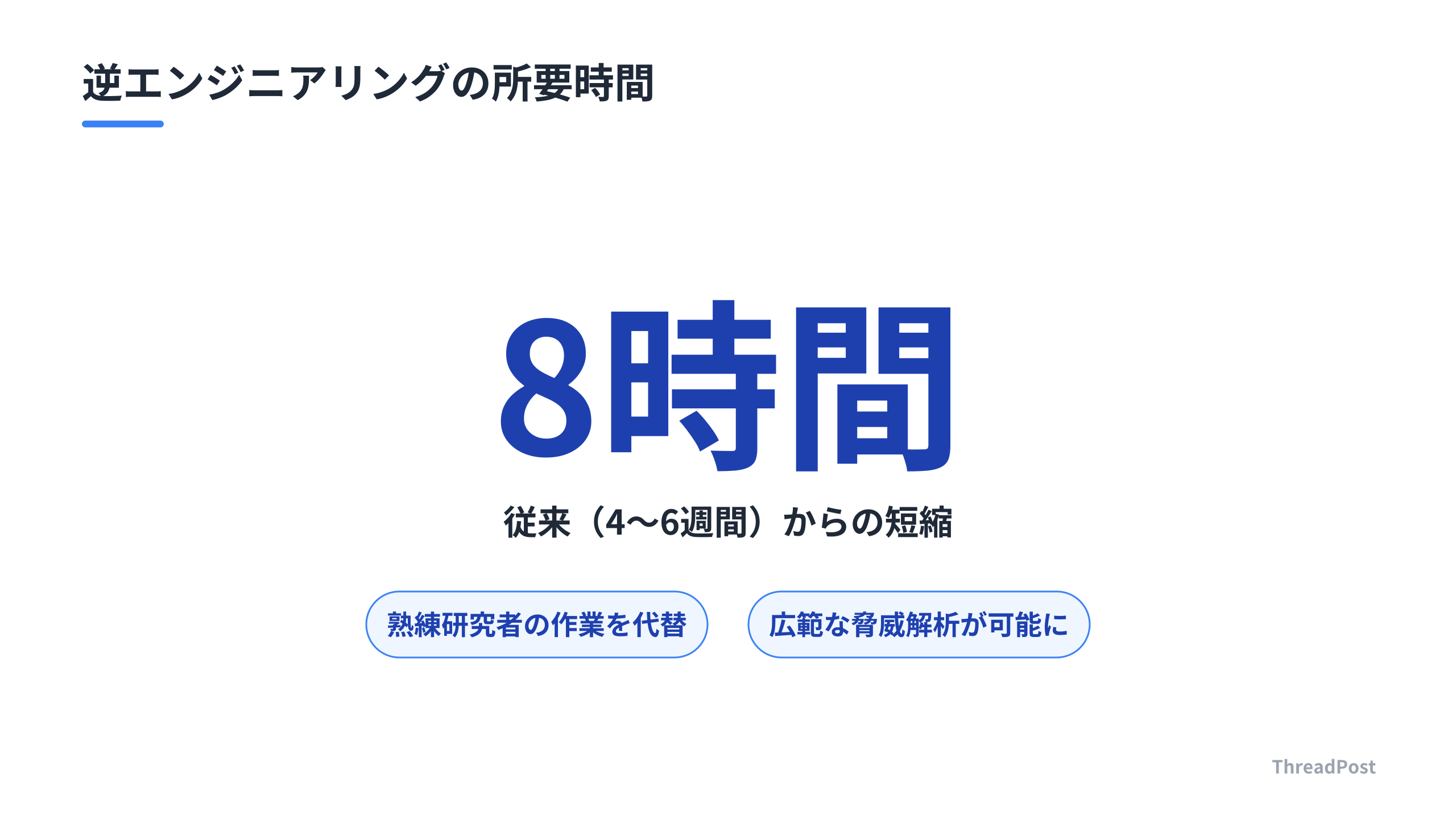 逆エンジニアリングの所要時間

8時間

従来（4〜6週間）からの短縮

熟練研究者の作業を代替

広範な脅威解析が可能に

ThreadPost