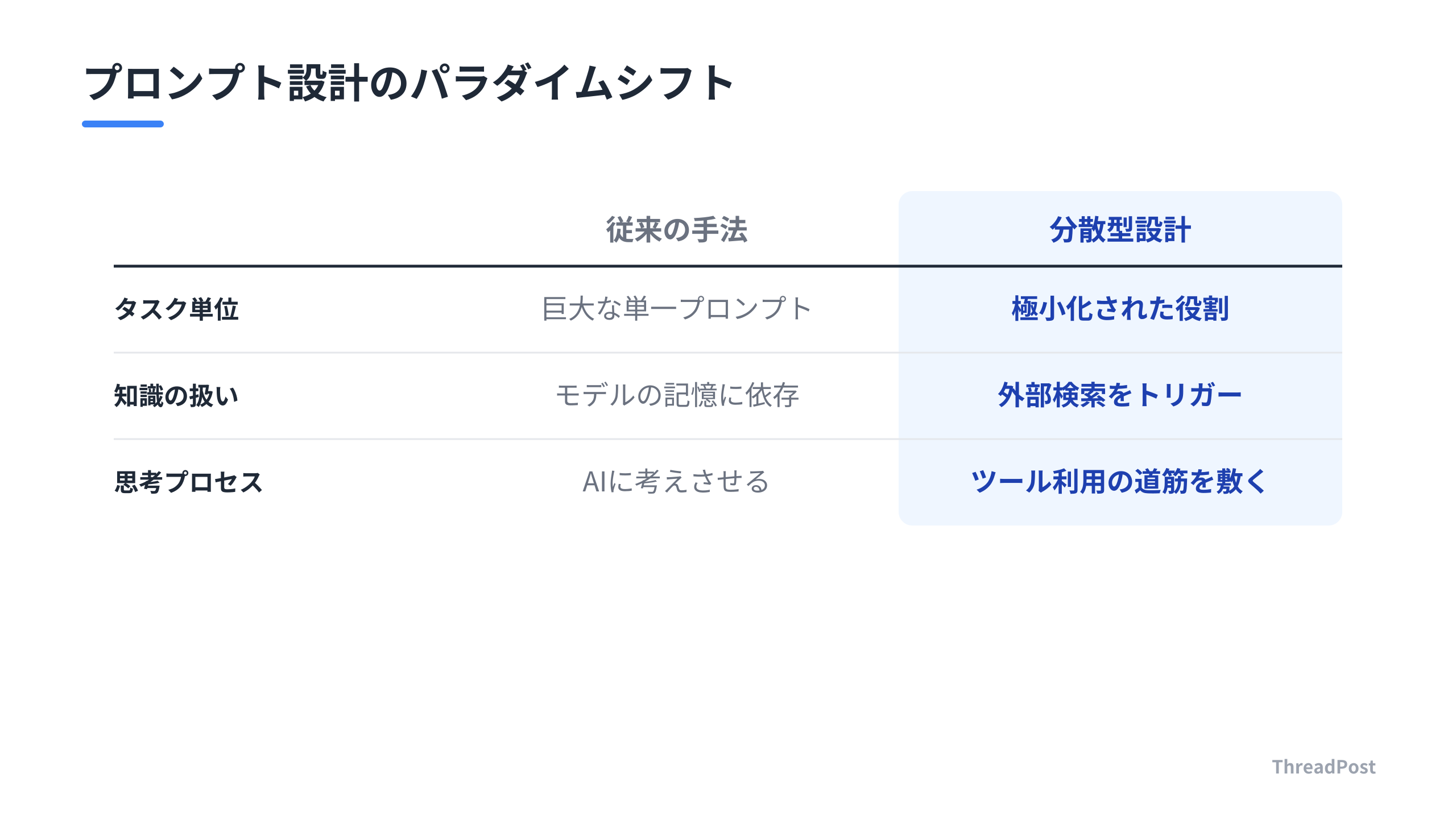 プロンプト設計のパラダイムシフト

|  | 従来の手法 | 分散型設計 |
|---|---|---|
| タスク単位 | 巨大な単一プロンプト | 極小化された役割 |
| 知識の扱い | モデルの記憶に依存 | 外部検索をトリガー |
| 思考プロセス | AIに考えさせる | ツール利用の道筋を敷く |

ThreadPost