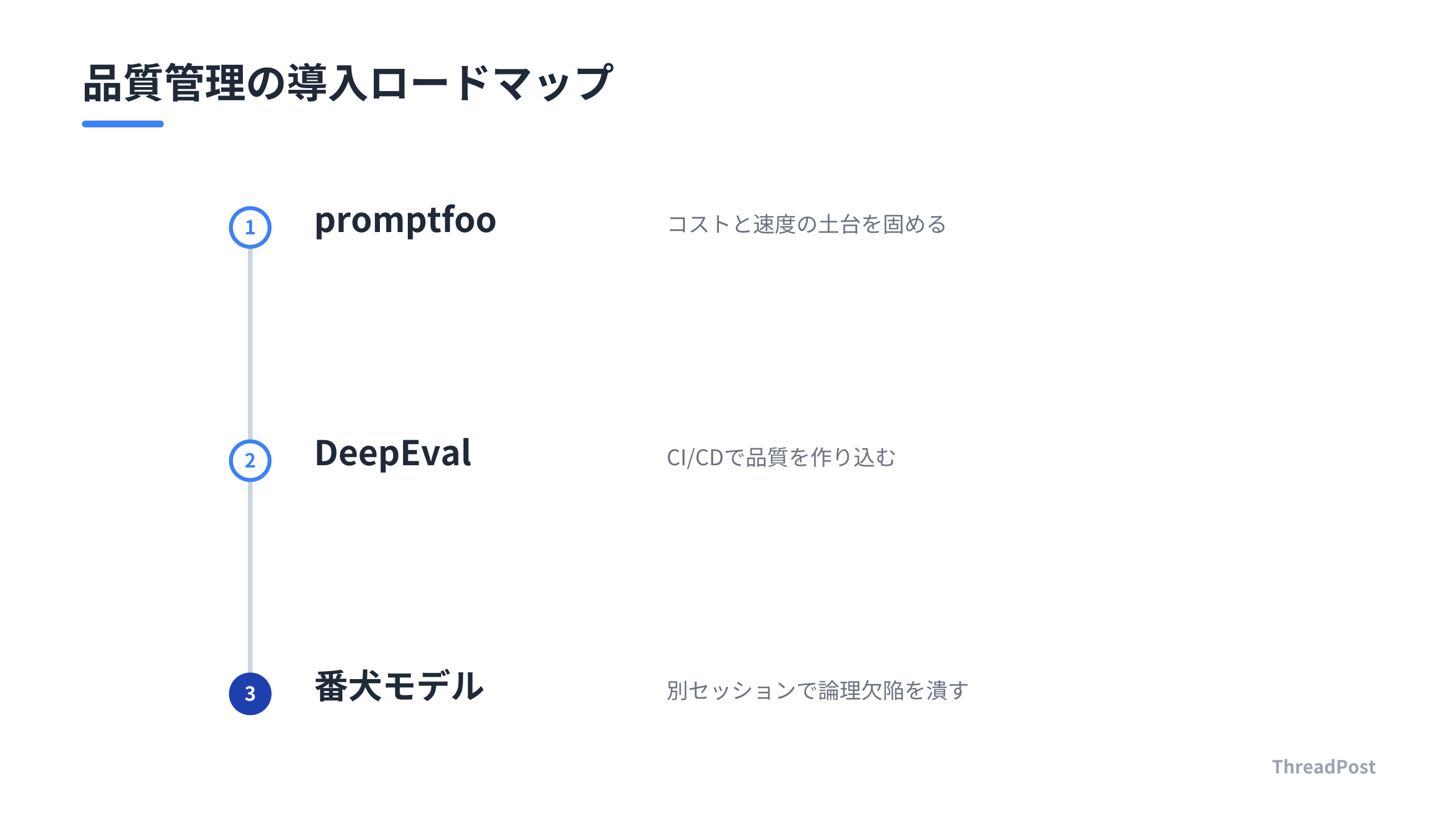 品質管理の導入ロードマップ

1

promptfoo

コストと速度の土台を固める

2

DeepEval

CI/CDで品質を作り込む

3

番犬モデル

別セッションで論理欠陥を潰す

ThreadPost