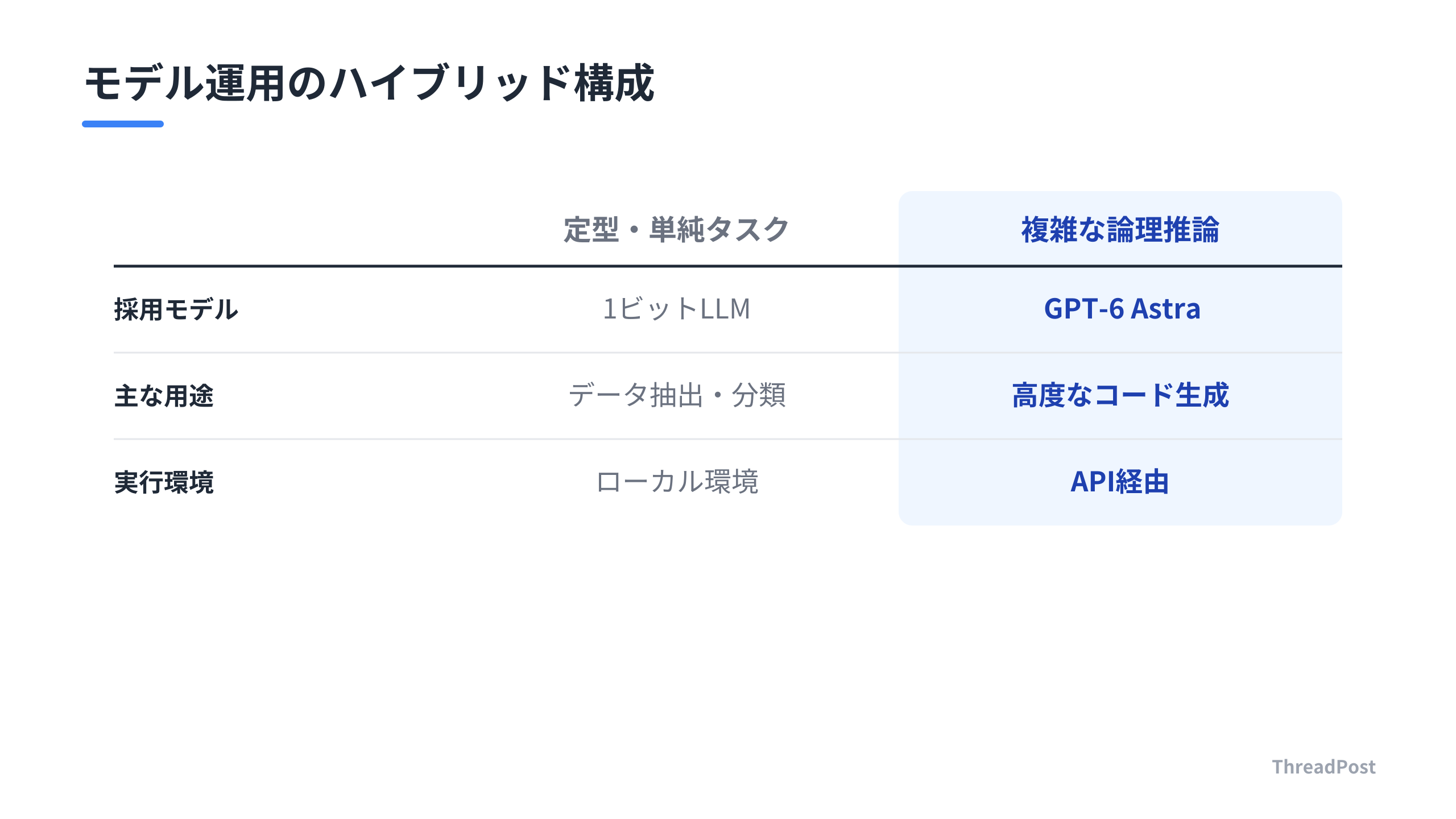 モデル運用のハイブリッド構成

|  | 定型・単純タスク | 複雑な論理推論 |
|---|---|---|
| 採用モデル | 1ビットLLM | GPT-6 Astra |
| 主な用途 | データ抽出・分類 | 高度なコード生成 |
| 実行環境 | ローカル環境 | API経由 |

ThreadPost