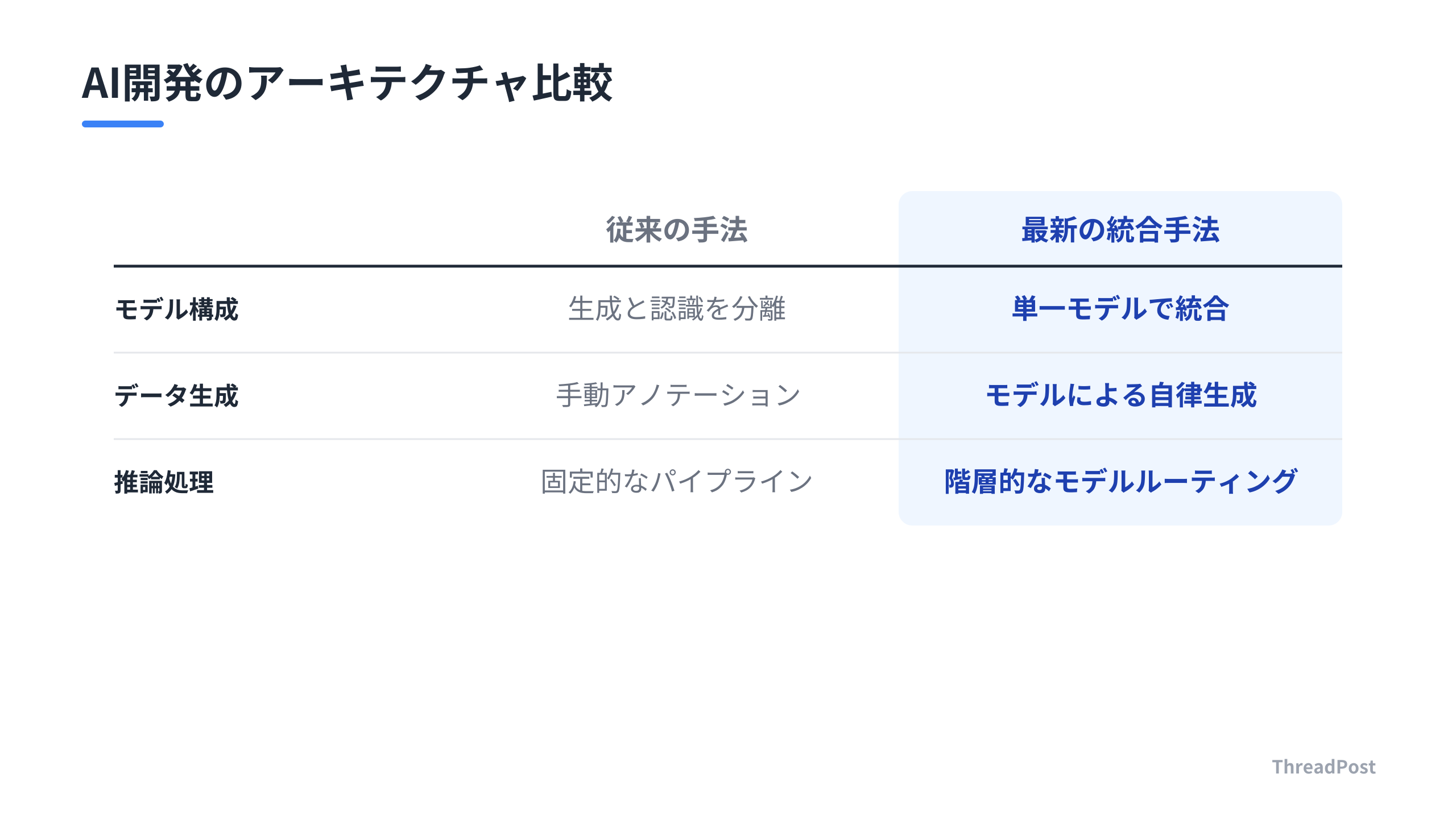 AI開発のアーキテクチャ比較

|  | 従来の手法 | 最新の統合手法 |
|---|---|---|
| モデル構成 | 生成と認識を分離 | 単一モデルで統合 |
| データ生成 | 手動アノテーション | モデルによる自律生成 |
| 推論処理 | 固定的なパイプライン | 階層的なモデルルーティング |

ThreadPost